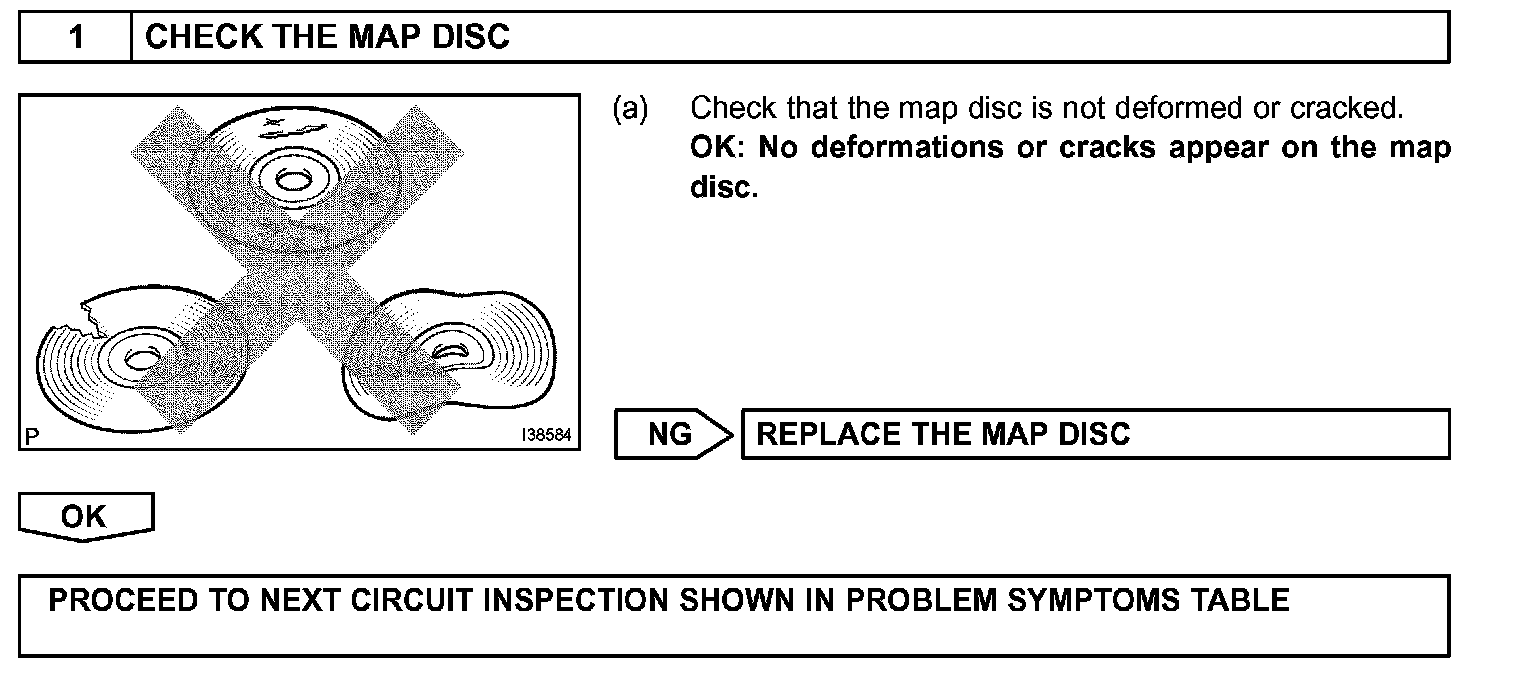 1 CHECK THE MAP DISC

P I38584

(a) Check that the map disc is not deformed or cracked.
OK: No deformations or cracks appear on the map disc.

NG REPLACE THE MAP DISC

OK

PROCEED TO NEXT CIRCUIT INSPECTION SHOWN IN PROBLEM SYMPTOMS TABLE