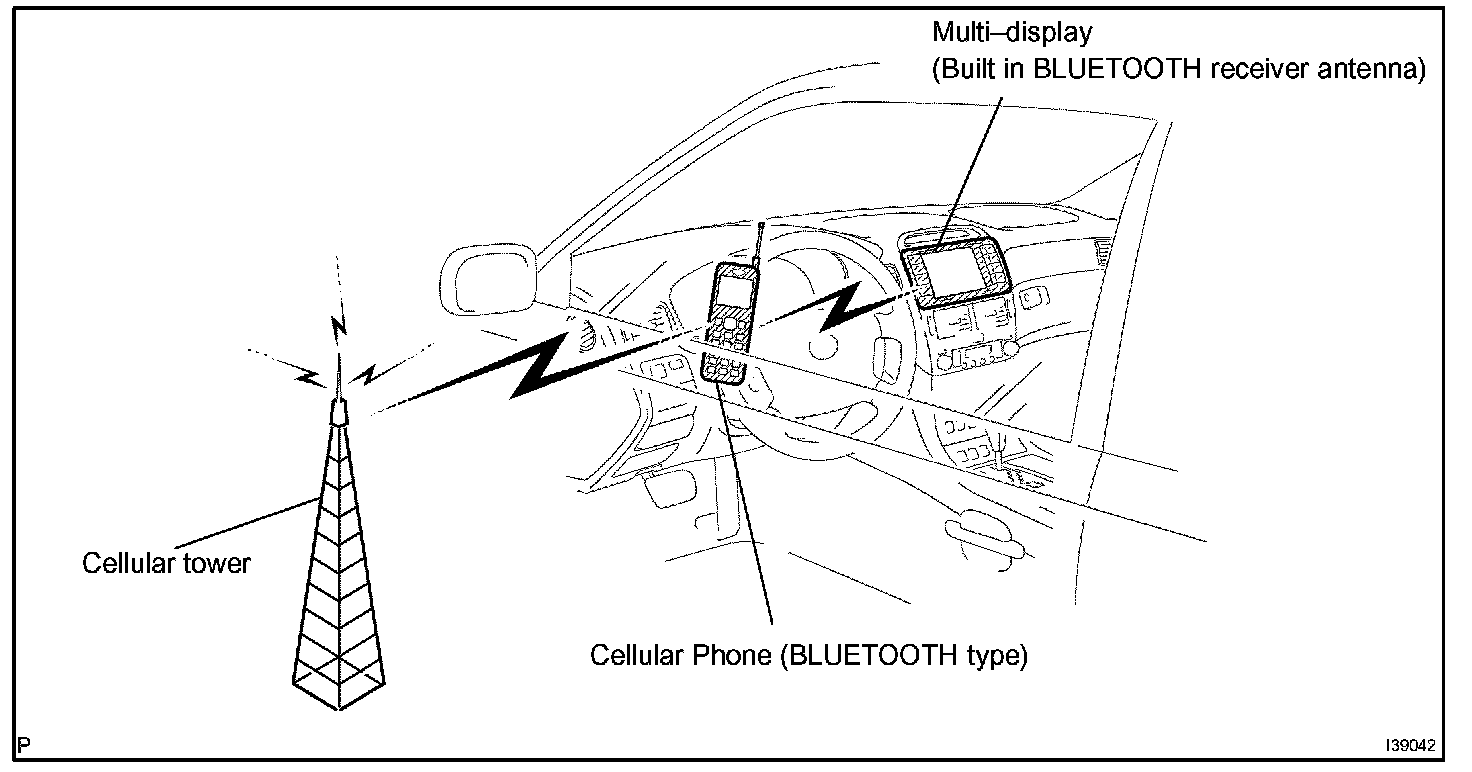 Multi–display
(Built in BLUETOOTH receiver antenna)

Cellular tower

Cellular Phone (BLUETOOTH type)

P

I39042