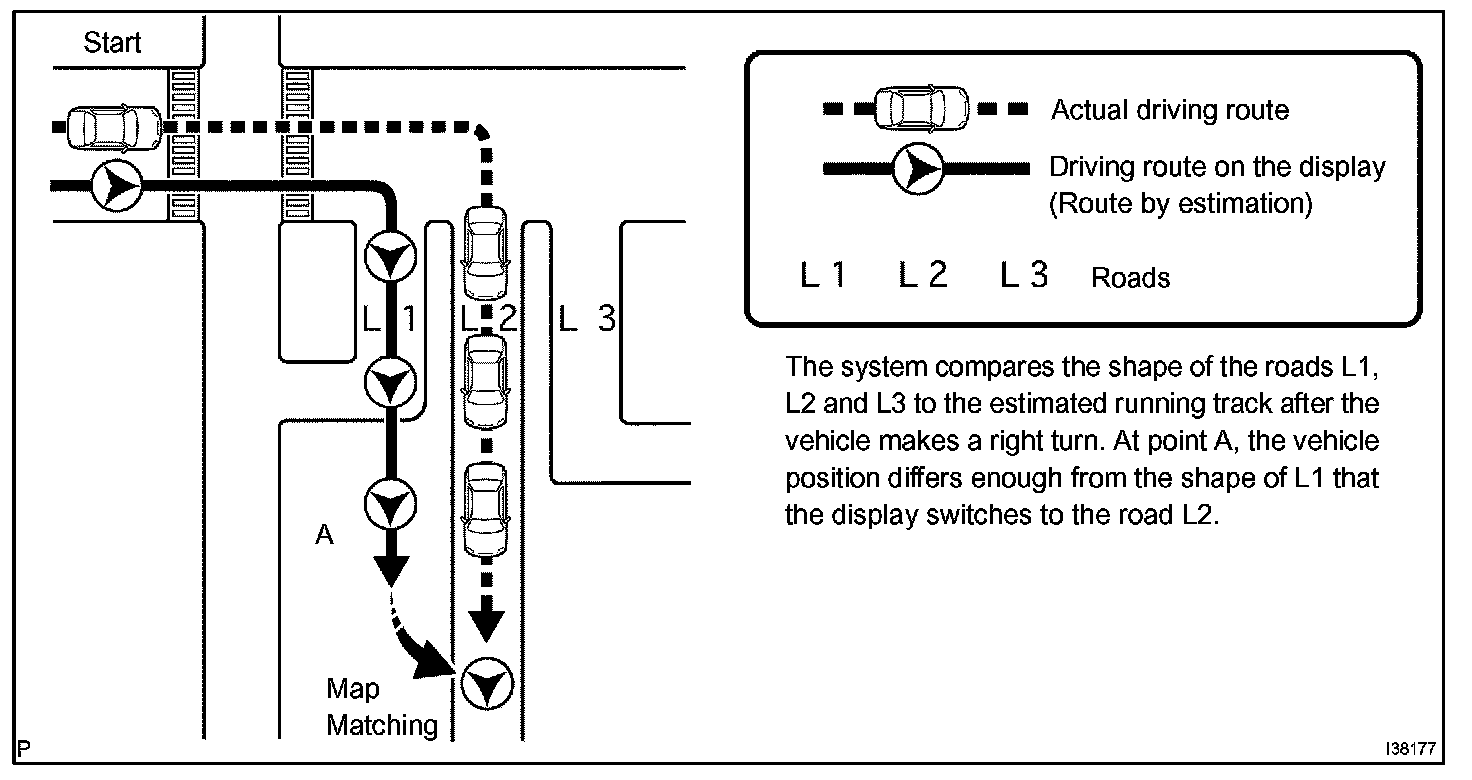 Start

L 1 L 2 L 3

A

Map Matching

Actual driving route

Driving route on the display (Route by estimation)

L 1 L 2 L 3 Roads

The system compares the shape of the roads L1, L2 and L3 to the estimated running track after the vehicle makes a right turn. At point A, the vehicle position differs enough from the shape of L1 that the display switches to the road L2.

P

I38177