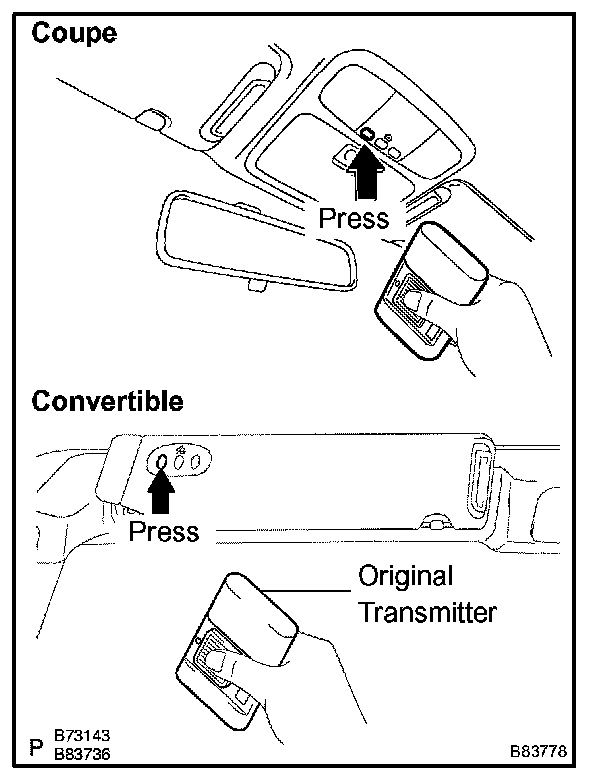 Coupe

Press

Convertible

Press

Original Transmitter

P B73143 B83736

B83778