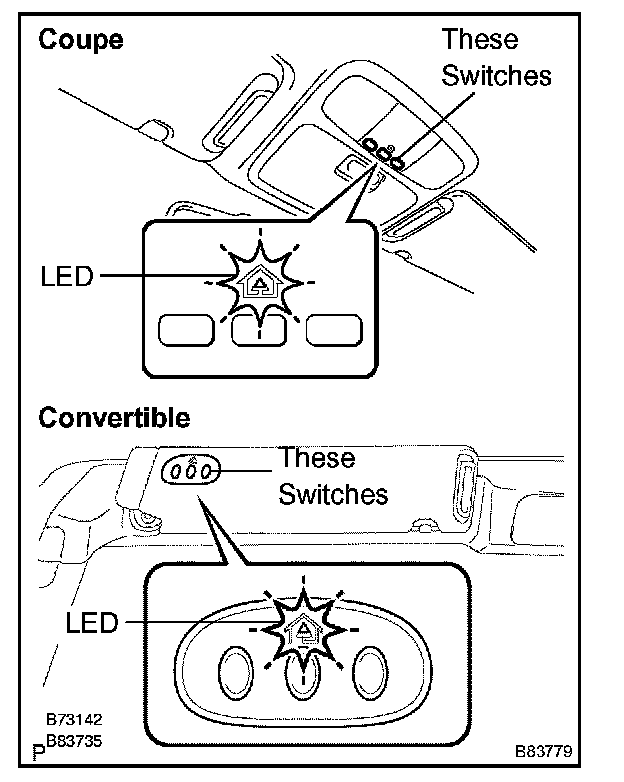 Coupe

These Switches

LED

Convertible

These Switches

LED

B73142
P B83735

B83779