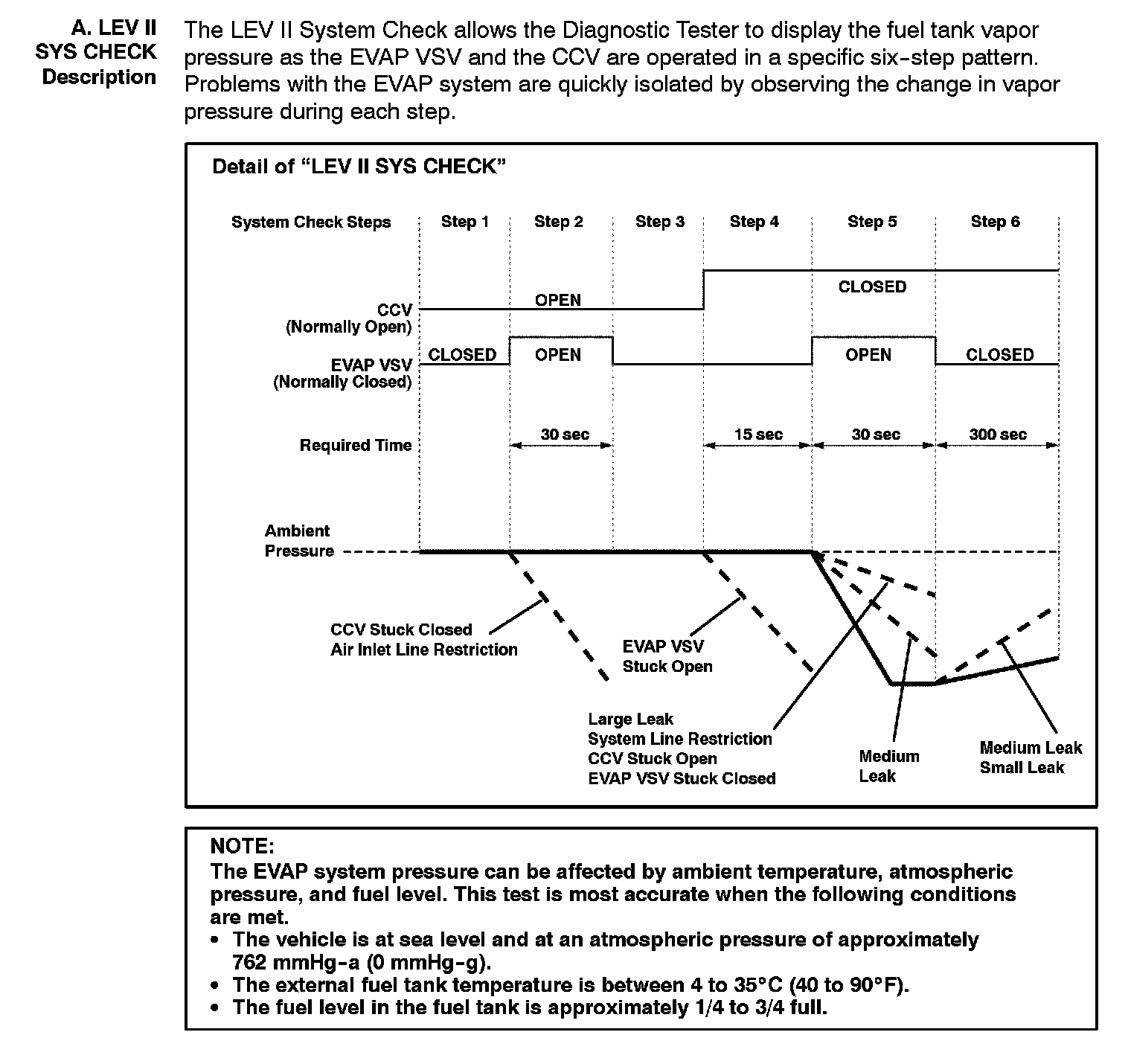 A. LEV II SYS CHECK Description

The LEV II System Check allows the Diagnostic Tester to display the fuel tank vapor pressure as the EVAP VSV and the CCV are operated in a specific six-step pattern. Problems with the EVAP system are quickly isolated by observing the change in vapor pressure during each step.

Detail of “LEV II SYS CHECK”

System Check Steps
Step 1
Step 2
Step 3
Step 4
Step 5
Step 6

CCV (Normally Open)
OPEN
CLOSED

EVAP VSV (Normally Closed)
CLOSED
OPEN
OPEN
CLOSED

Required Time
30 sec
15 sec
30 sec
300 sec

Ambient Pressure

CCV Stuck Closed
Air Inlet Line Restriction

EVAP VSV
Stuck Open

Large Leak
System Line Restriction
CCV Stuck Open
EVAP VSV Stuck Closed

Medium Leak

Medium Leak
Small Leak

NOTE:
The EVAP system pressure can be affected by ambient temperature, atmospheric pressure, and fuel level. This test is most accurate when the following conditions are met.
• The vehicle is at sea level and at an atmospheric pressure of approximately 762 mmHg-a (0 mmHg-g).
• The external fuel tank temperature is between 4 to 35°C (40 to 90°F).
• The fuel level in the fuel tank is approximately 1/4 to 3/4 full.