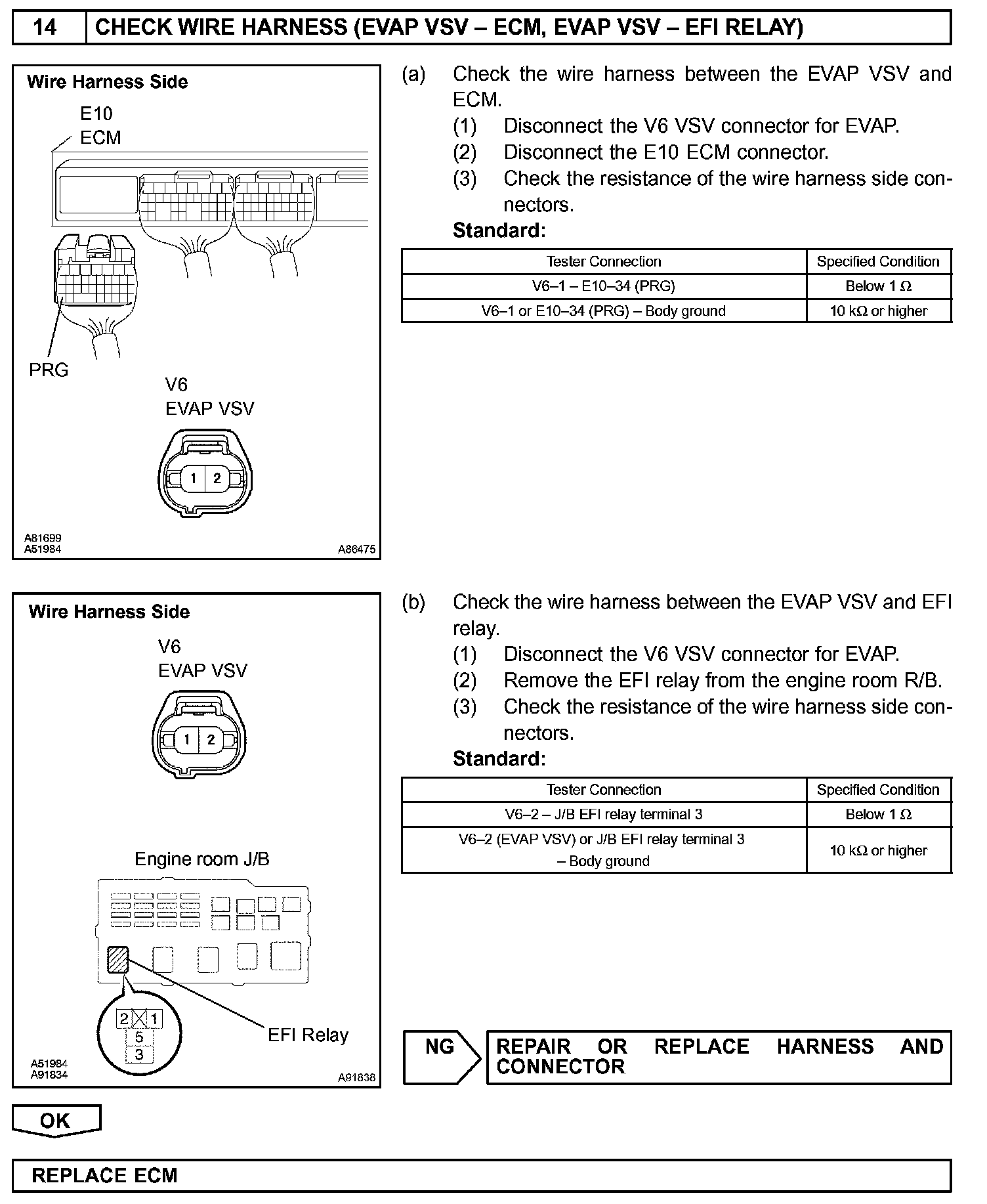 14 CHECK WIRE HARNESS (EVAP VSV – ECM, EVAP VSV – EFI RELAY)

Wire Harness Side

E10
ECM

PRG

V6
EVAP VSV

1 2

A81699
A51984
A86475

(a) Check the wire harness between the EVAP VSV and ECM.
(1) Disconnect the V6 VSV connector for EVAP.
(2) Disconnect the E10 ECM connector.
(3) Check the resistance of the wire harness side connectors.
Standard:

| Tester Connection | Specified Condition |
|---|---|
| V6–1 – E10–34 (PRG) | Below 1 $\Omega$ |
| V6–1 or E10–34 (PRG) – Body ground | 10 k$\Omega$ or higher |

Wire Harness Side

V6
EVAP VSV

1 2

Engine room J/B

2 1
5
3

EFI Relay

A51984
A91834
A91838

(b) Check the wire harness between the EVAP VSV and EFI relay.
(1) Disconnect the V6 VSV connector for EVAP.
(2) Remove the EFI relay from the engine room R/B.
(3) Check the resistance of the wire harness side connectors.
Standard:

| Tester Connection | Specified Condition |
|---|---|
| V6–2 – J/B EFI relay terminal 3 | Below 1 $\Omega$ |
| V6–2 (EVAP VSV) or J/B EFI relay terminal 3 – Body ground | 10 k$\Omega$ or higher |

NG REPAIR OR REPLACE HARNESS AND CONNECTOR

OK

REPLACE ECM