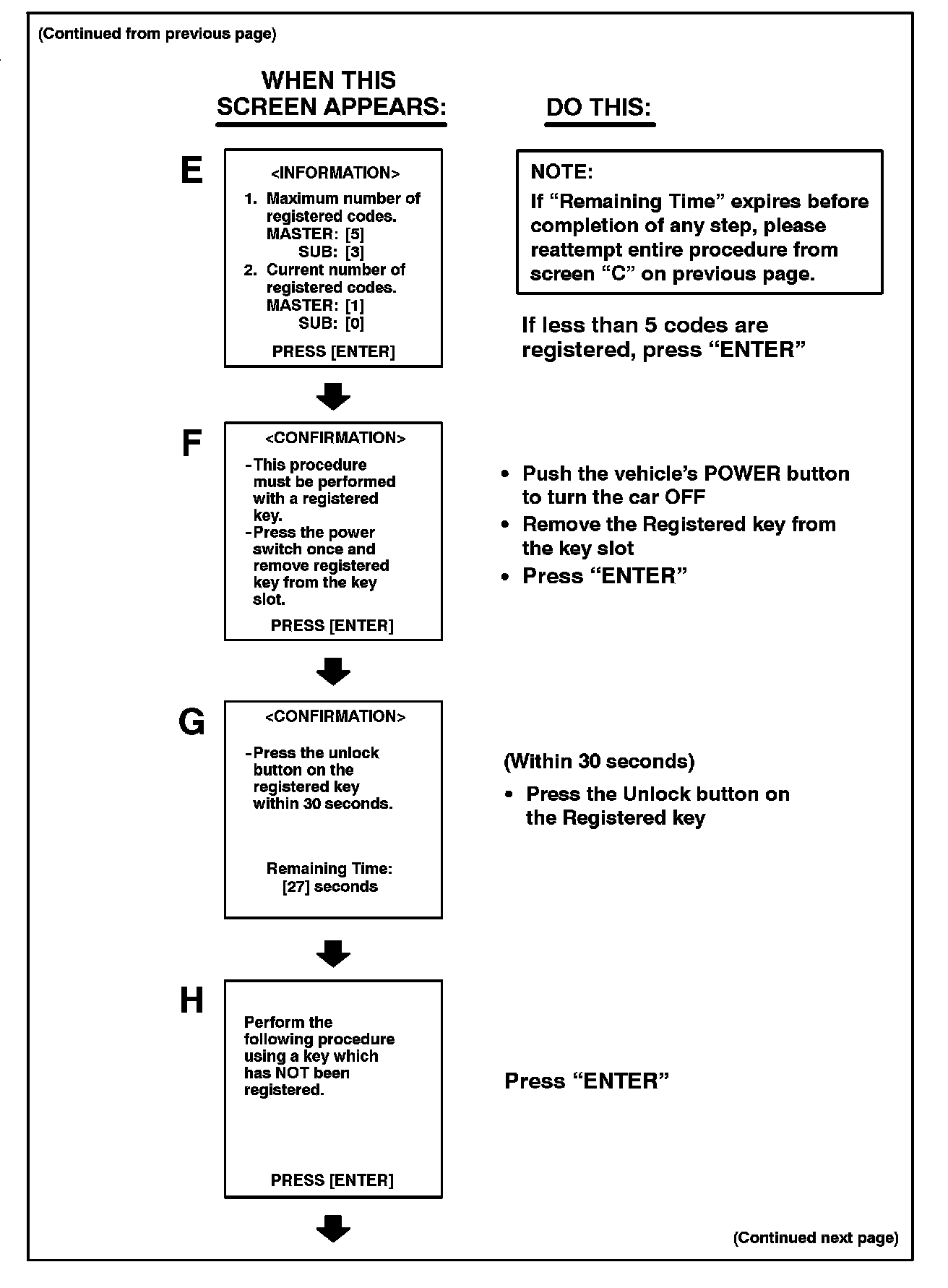 (Continued from previous page)

WHEN THIS SCREEN APPEARS:

DO THIS:

E

<INFORMATION>

1. Maximum number of registered codes.
MASTER: [5]
SUB: [3]
2. Current number of registered codes.
MASTER: [1]
SUB: [0]

PRESS [ENTER]

NOTE:
If “Remaining Time” expires before completion of any step, please reattempt entire procedure from screen “C” on previous page.

If less than 5 codes are registered, press “ENTER”

F

<CONFIRMATION>

-This procedure must be performed with a registered key.
-Press the power switch once and remove registered key from the key slot.

PRESS [ENTER]

• Push the vehicle’s POWER button to turn the car OFF
• Remove the Registered key from the key slot
• Press “ENTER”

G

<CONFIRMATION>

-Press the unlock button on the registered key within 30 seconds.

Remaining Time:
[27] seconds

(Within 30 seconds)
• Press the Unlock button on the Registered key

H

Perform the following procedure using a key which has NOT been registered.

PRESS [ENTER]

Press “ENTER”

(Continued next page)