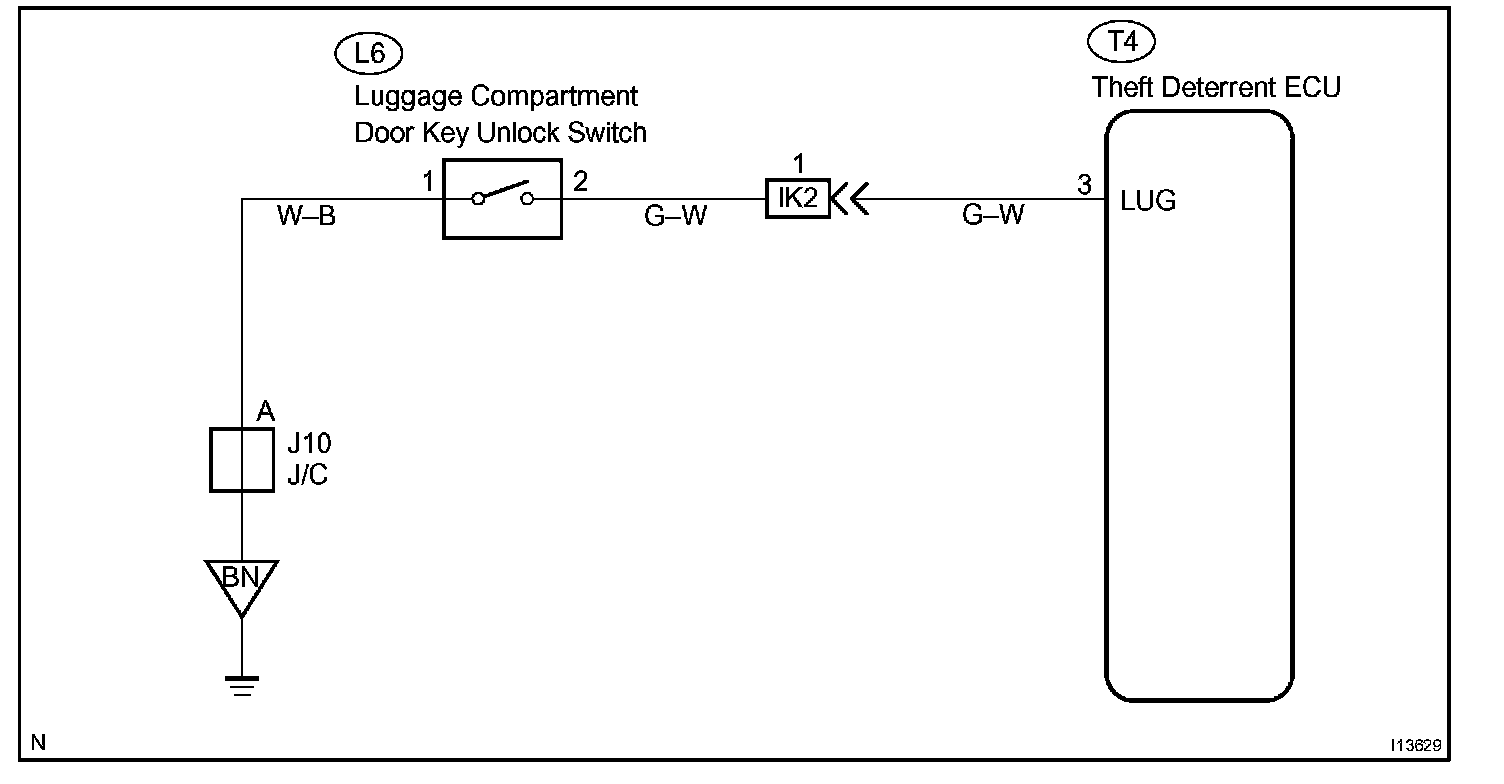 L6
Luggage Compartment
Door Key Unlock Switch

T4
Theft Deterrent ECU

1
2
W–B
G–W
1
IK2
G–W
3
LUG

A
J10
J/C
BN

N
I13629