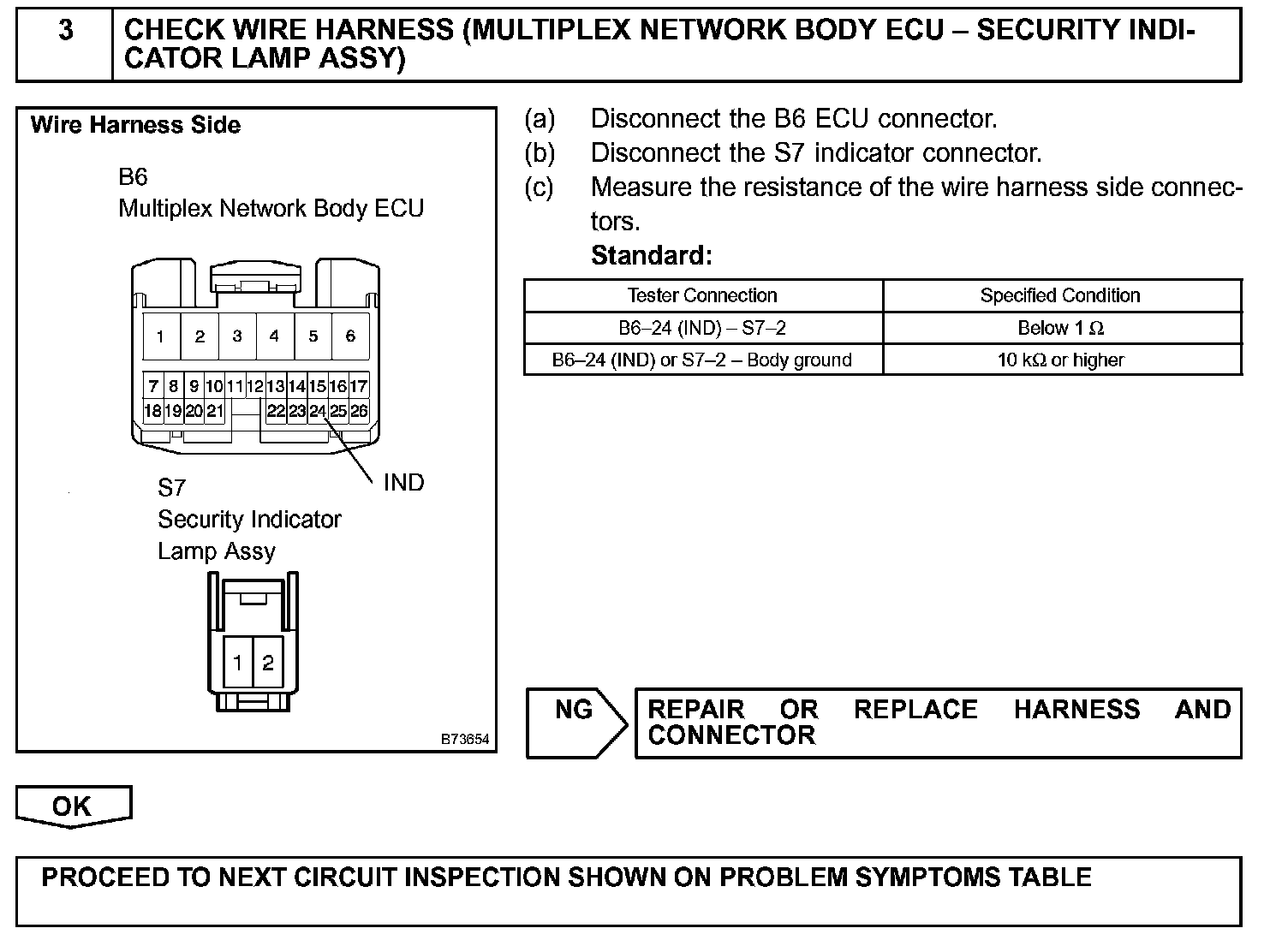 3 CHECK WIRE HARNESS (MULTIPLEX NETWORK BODY ECU – SECURITY INDICATOR LAMP ASSY)

Wire Harness Side

B6
Multiplex Network Body ECU

1 2 3 4 5 6
7 8 9 10 11 12 13 14 15 16 17
18 19 20 21 22 23 24 25 26

IND

S7
Security Indicator
Lamp Assy

1 2

B73654

(a) Disconnect the B6 ECU connector.
(b) Disconnect the S7 indicator connector.
(c) Measure the resistance of the wire harness side connectors.
Standard:

| Tester Connection | Specified Condition |
|---|---|
| B6–24 (IND) – S7–2 | Below 1 $\Omega$ |
| B6–24 (IND) or S7–2 – Body ground | 10 k$\Omega$ or higher |

NG

REPAIR OR REPLACE HARNESS AND CONNECTOR

OK

PROCEED TO NEXT CIRCUIT INSPECTION SHOWN ON PROBLEM SYMPTOMS TABLE