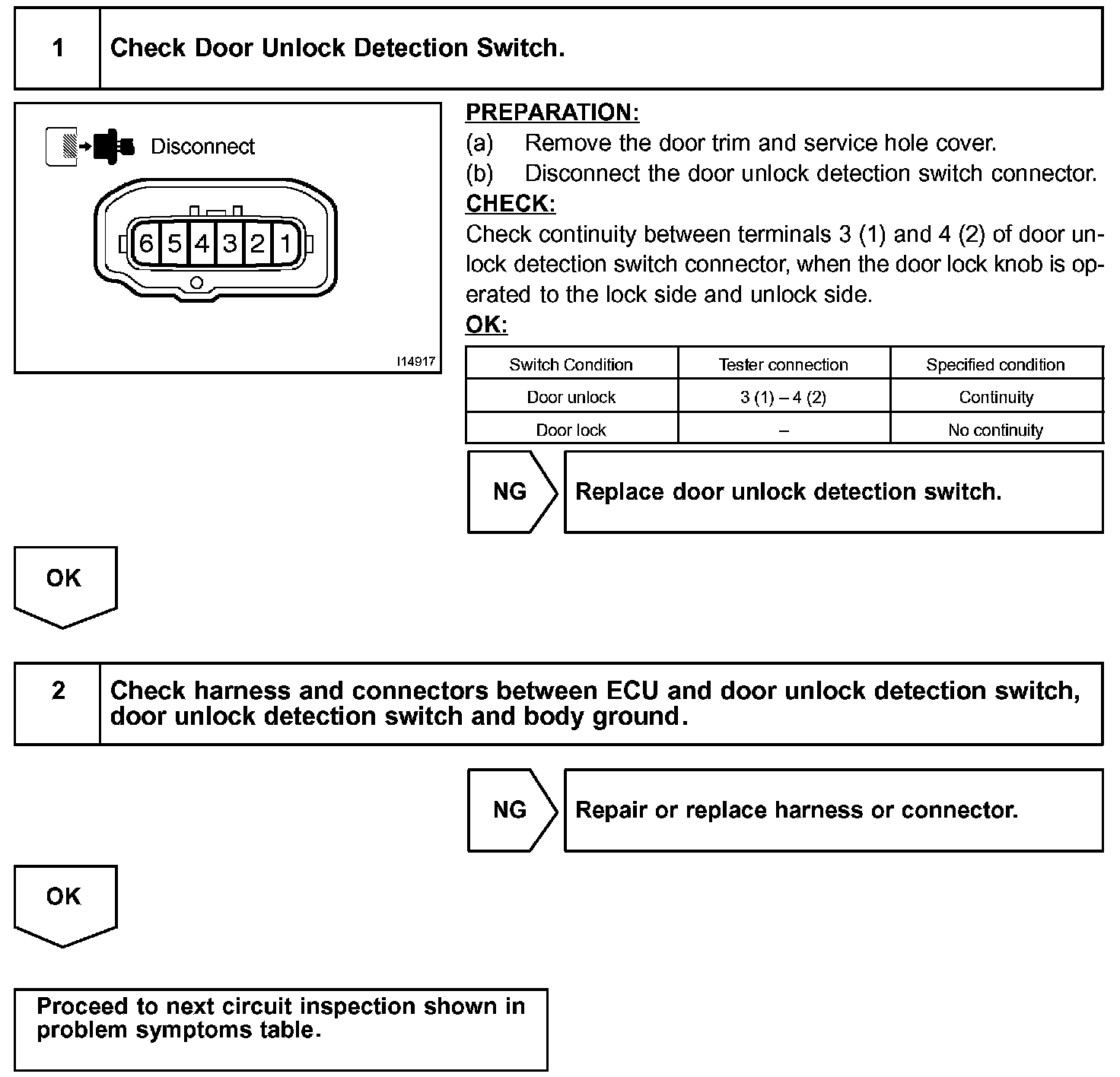 1 Check Door Unlock Detection Switch.

Disconnect

6 5 4 3 2 1

I14917

PREPARATION:
(a) Remove the door trim and service hole cover.
(b) Disconnect the door unlock detection switch connector.
CHECK:
Check continuity between terminals 3 (1) and 4 (2) of door unlock detection switch connector, when the door lock knob is operated to the lock side and unlock side.
OK:

| Switch Condition | Tester connection | Specified condition |
|---|---|---|
| Door unlock | 3 (1) – 4 (2) | Continuity |
| Door lock | – | No continuity |

NG Replace door unlock detection switch.

OK

2 Check harness and connectors between ECU and door unlock detection switch, door unlock detection switch and body ground.

NG Repair or replace harness or connector.

OK

Proceed to next circuit inspection shown in problem symptoms table.