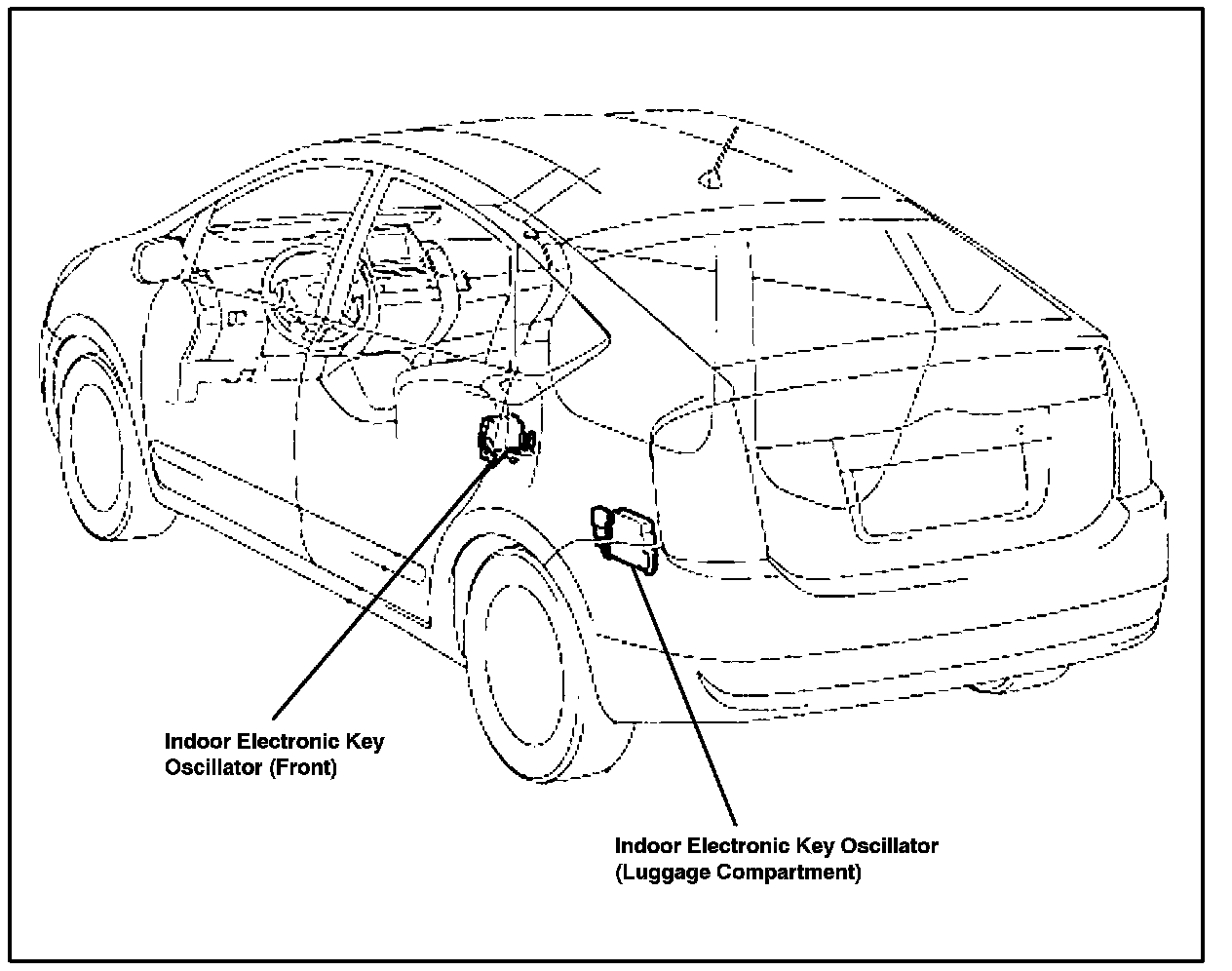 Indoor Electronic Key Oscillator (Front)

Indoor Electronic Key Oscillator (Luggage Compartment)