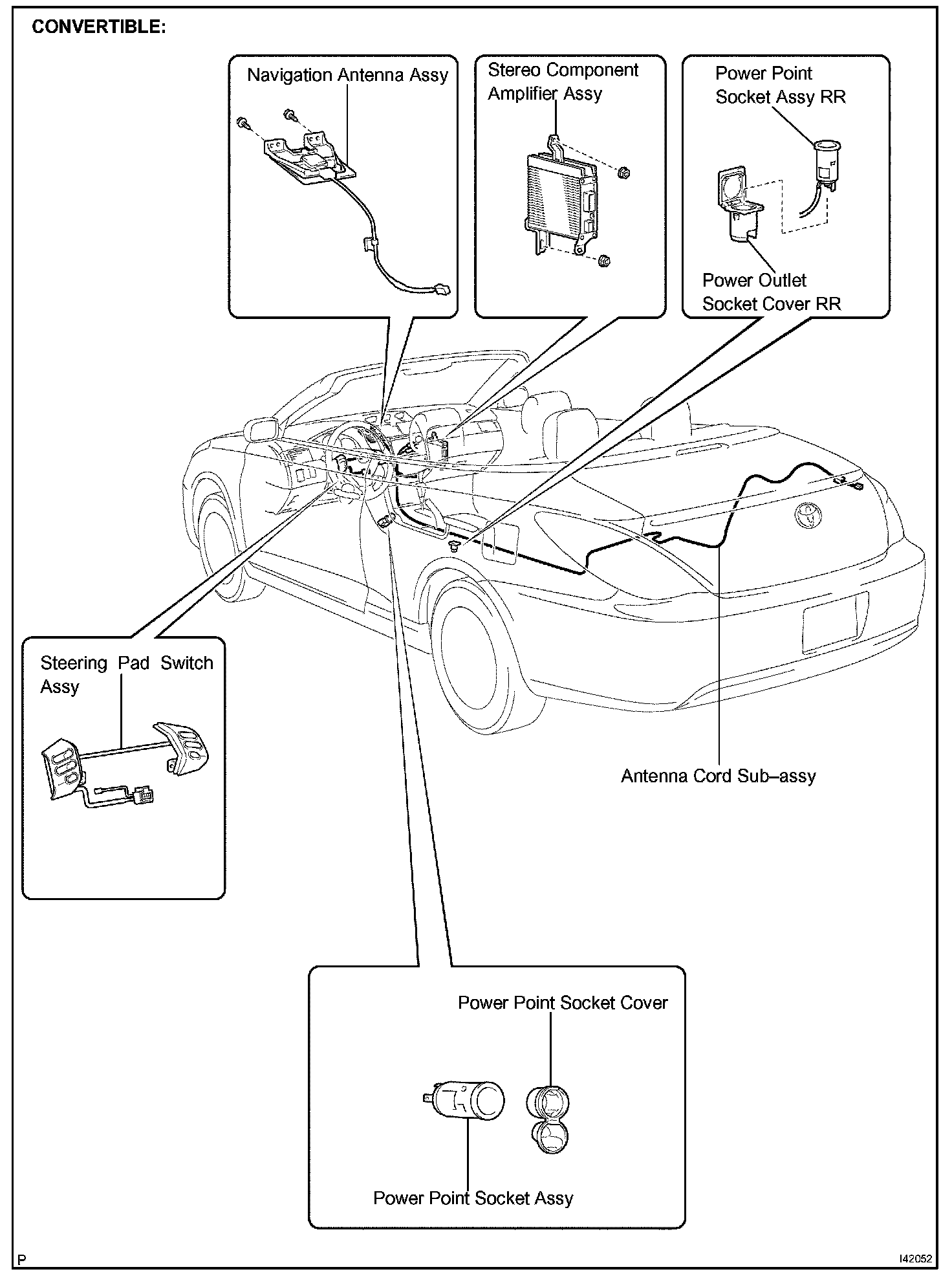 CONVERTIBLE:

Navigation Antenna Assy

Stereo Component Amplifier Assy

Power Point Socket Assy RR

Power Outlet Socket Cover RR

Steering Pad Switch Assy

Antenna Cord Sub–assy

Power Point Socket Cover

Power Point Socket Assy

P

I42052