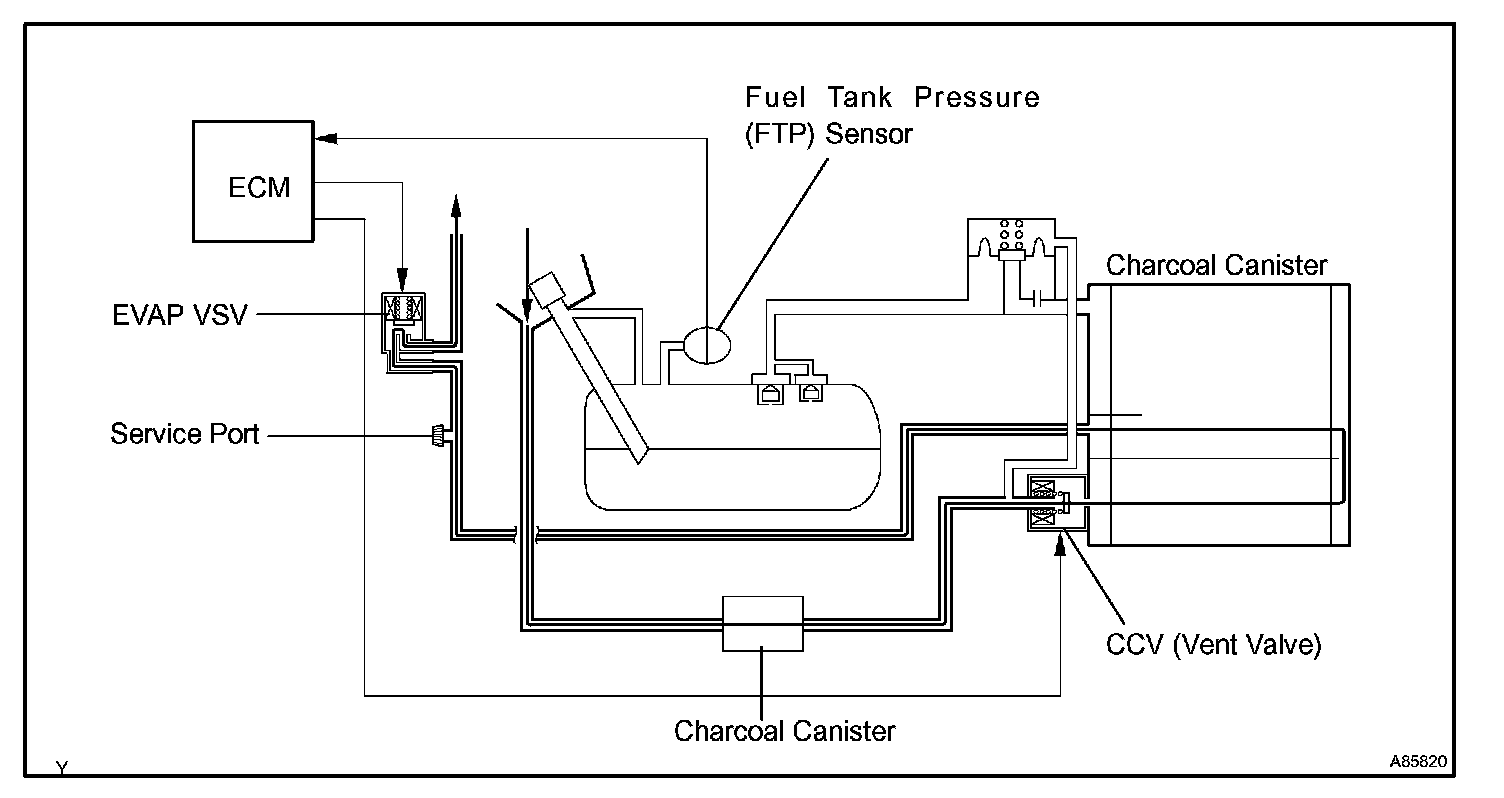 Fuel Tank Pressure (FTP) Sensor

ECM

Charcoal Canister

EVAP VSV

Service Port

CCV (Vent Valve)

Charcoal Canister

Y

A85820