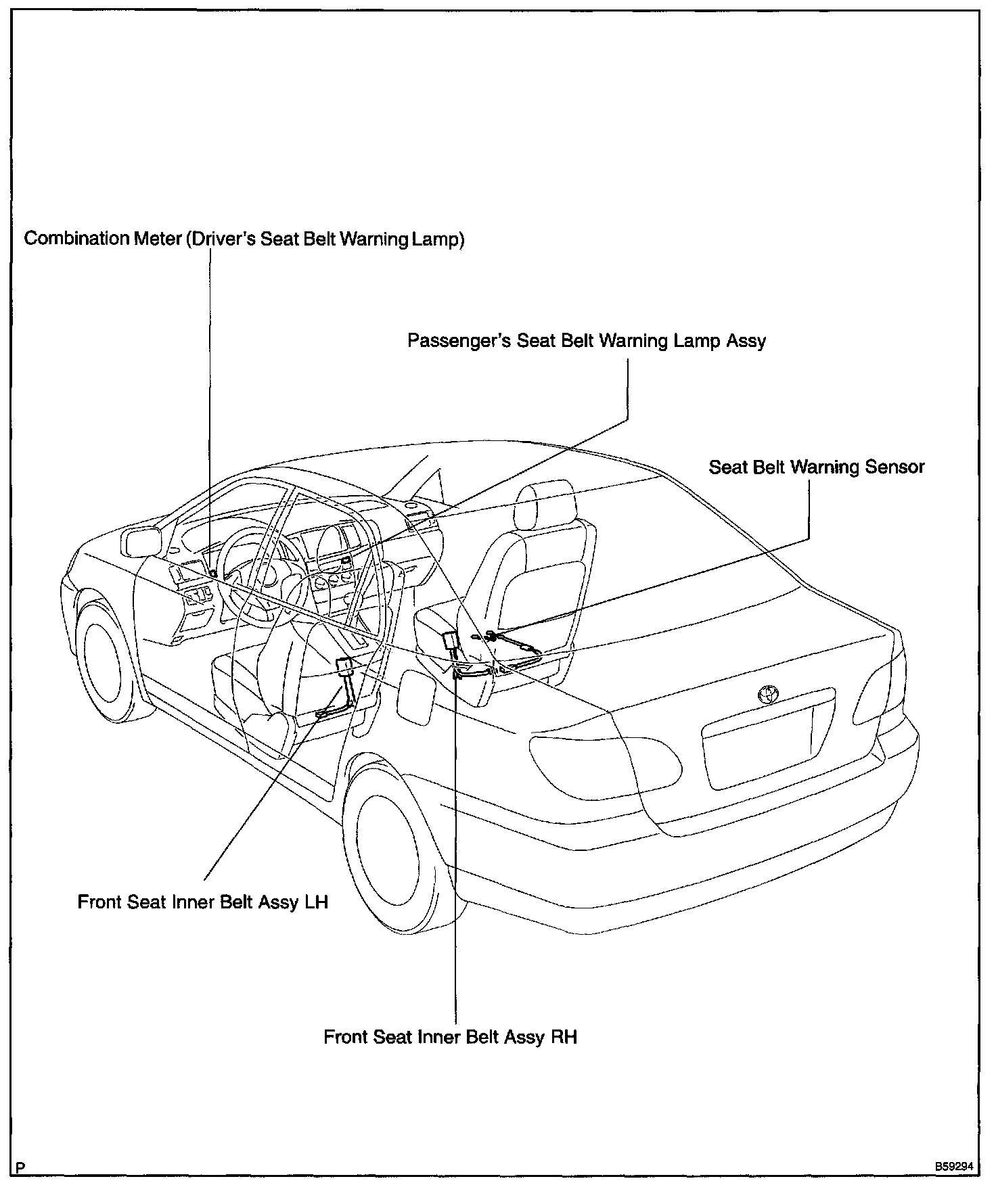 Combination Meter (Driver's Seat Belt Warning Lamp)

Passenger's Seat Belt Warning Lamp Assy

Seat Belt Warning Sensor

Front Seat Inner Belt Assy LH

Front Seat Inner Belt Assy RH

P

B59294