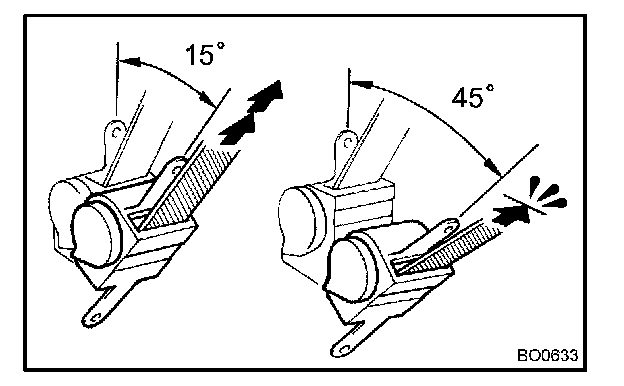 15°

45°

BO0633