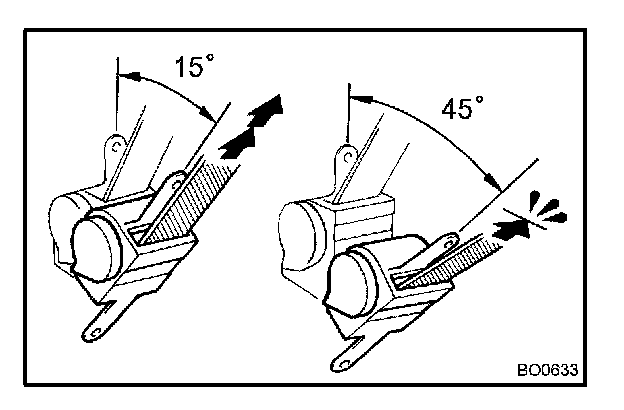 15°

45°

BO0633