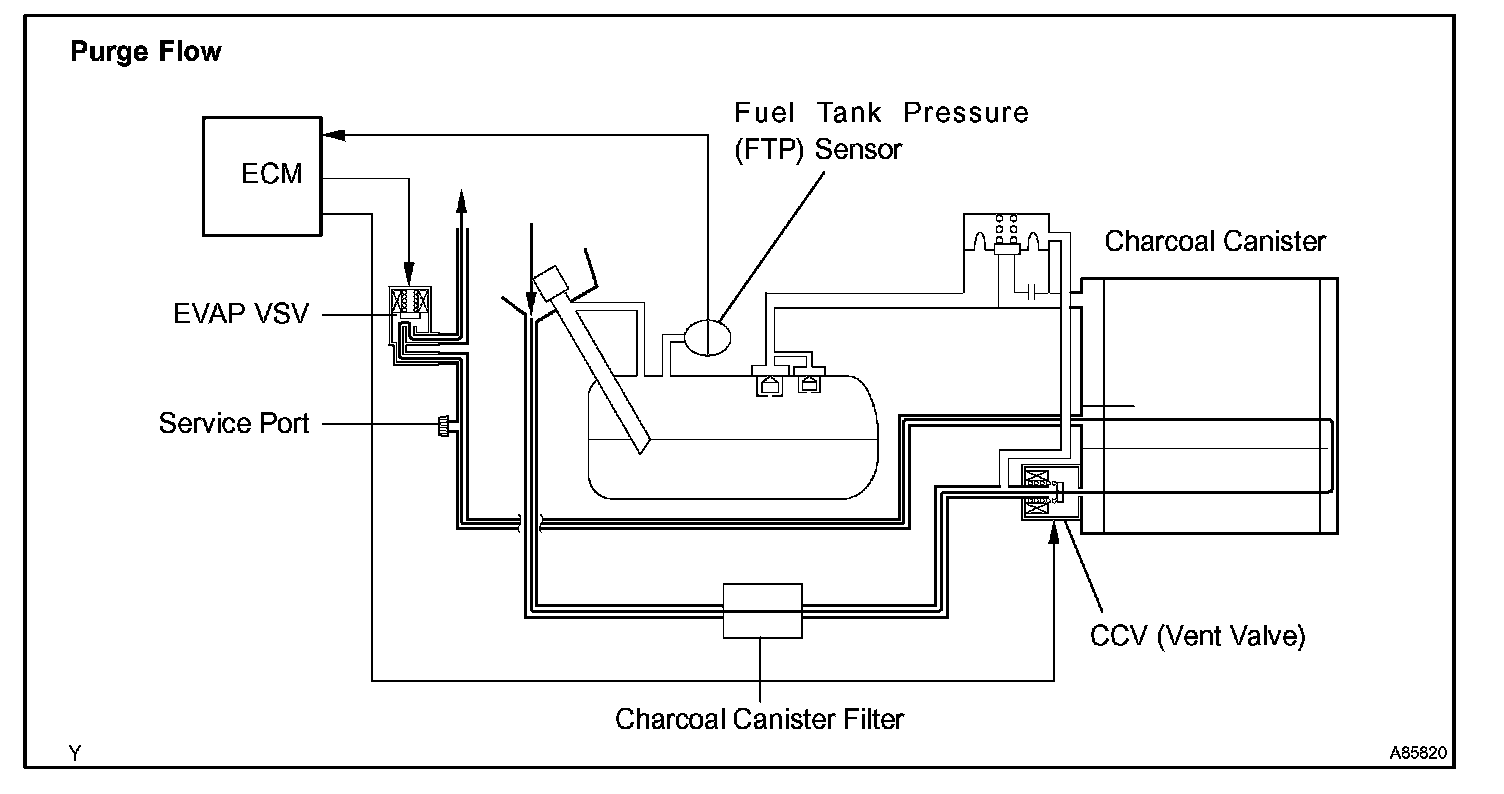 Purge Flow

ECM

Fuel Tank Pressure (FTP) Sensor

Charcoal Canister

EVAP VSV

Service Port

CCV (Vent Valve)

Charcoal Canister Filter

Y

A85820