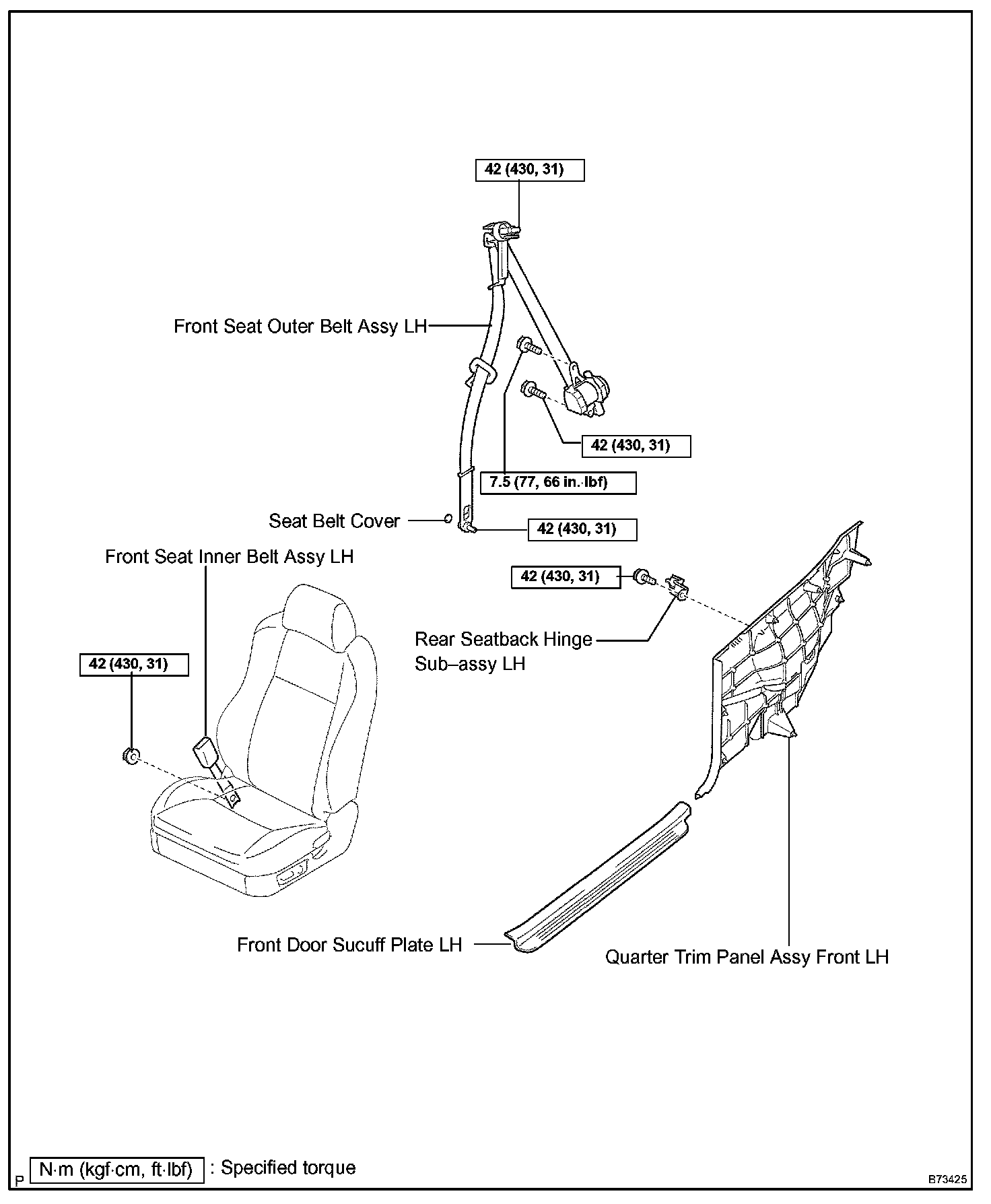 42 (430, 31)

Front Seat Outer Belt Assy LH

42 (430, 31)

7.5 (77, 66 in.·lbf)

Seat Belt Cover

42 (430, 31)

Front Seat Inner Belt Assy LH

42 (430, 31)

Rear Seatback Hinge Sub–assy LH

42 (430, 31)

Front Door Sucuff Plate LH

Quarter Trim Panel Assy Front LH

P

N·m (kgf·cm, ft·lbf) : Specified torque

B73425