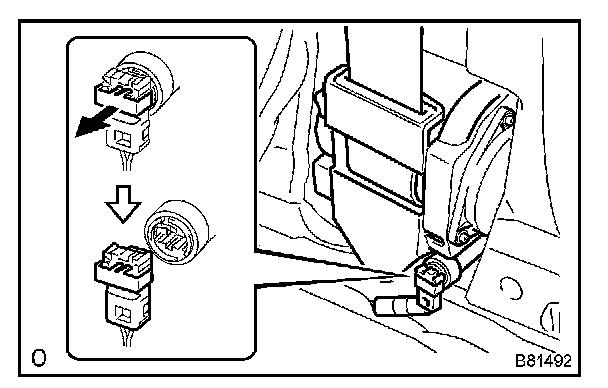 O

B81492