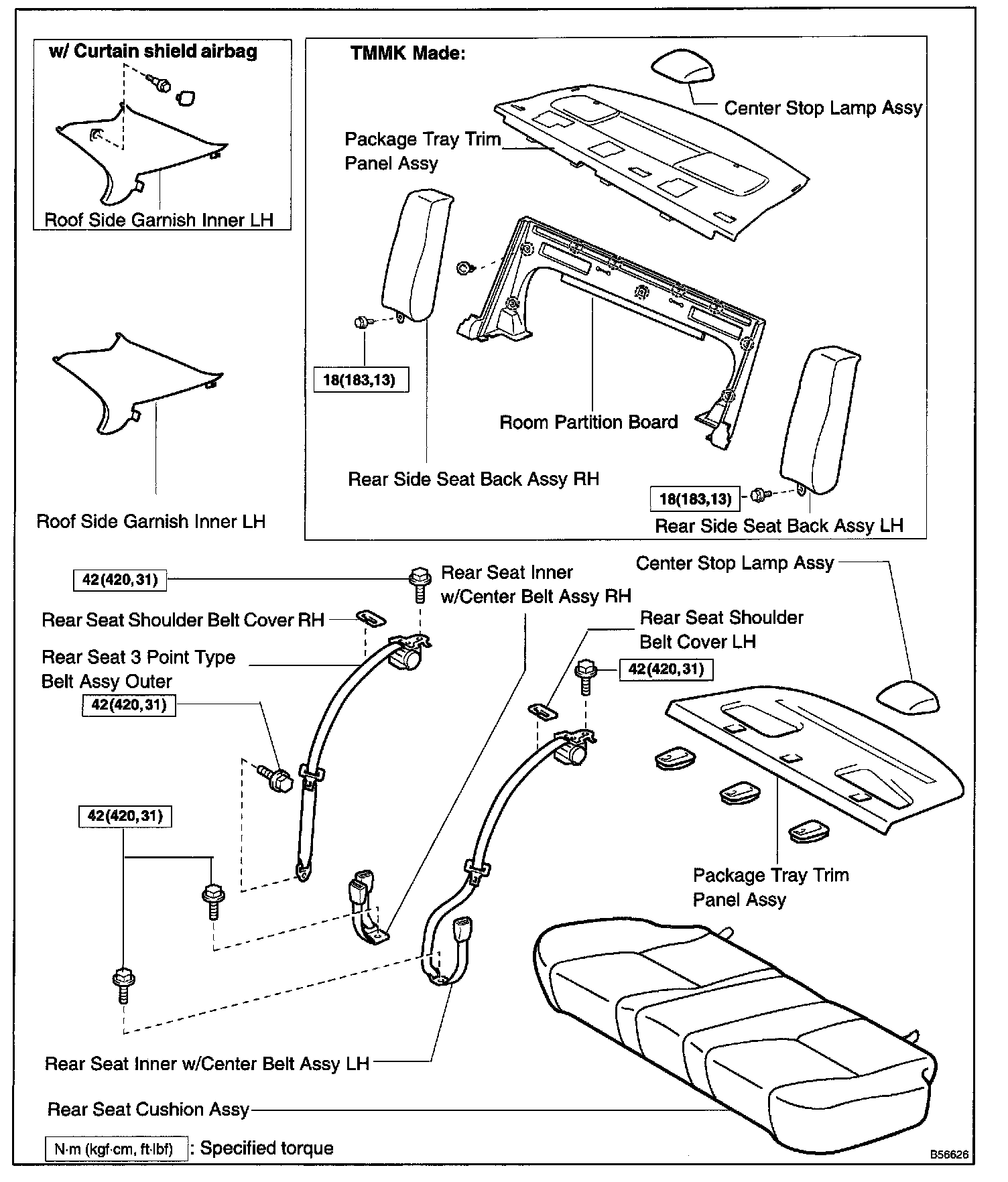 w/ Curtain shield airbag

Roof Side Garnish Inner LH

Roof Side Garnish Inner LH

TMMK Made:

Center Stop Lamp Assy

Package Tray Trim Panel Assy

18(183,13)

Room Partition Board

Rear Side Seat Back Assy RH

18(183,13)

Rear Side Seat Back Assy LH

42(420,31)

Rear Seat Inner w/Center Belt Assy RH

Center Stop Lamp Assy

Rear Seat Shoulder Belt Cover RH

Rear Seat Shoulder Belt Cover LH

Rear Seat 3 Point Type Belt Assy Outer

42(420,31)

42(420,31)

42(420,31)

Package Tray Trim Panel Assy

Rear Seat Inner w/Center Belt Assy LH

Rear Seat Cushion Assy

N·m (kgf·cm, ft·lbf) : Specified torque

B56626