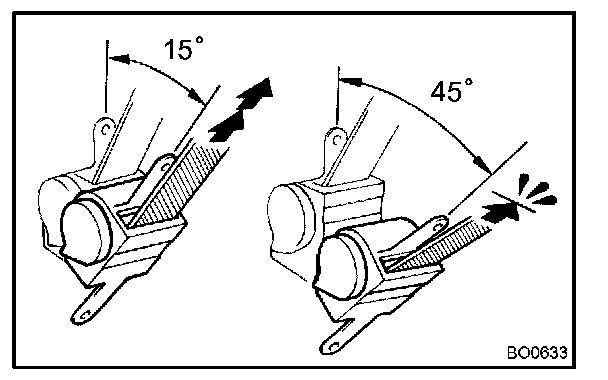 15°

45°

BO0633