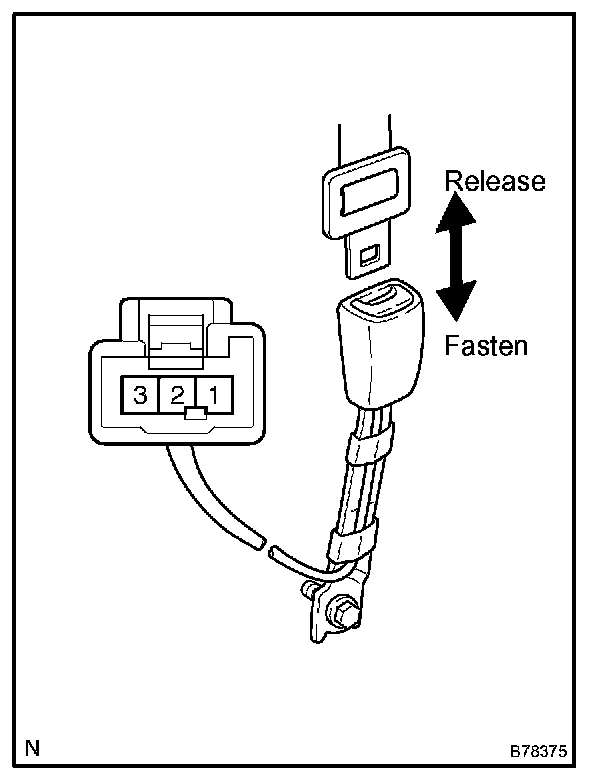 Release

Fasten

3 2 1

N

B78375