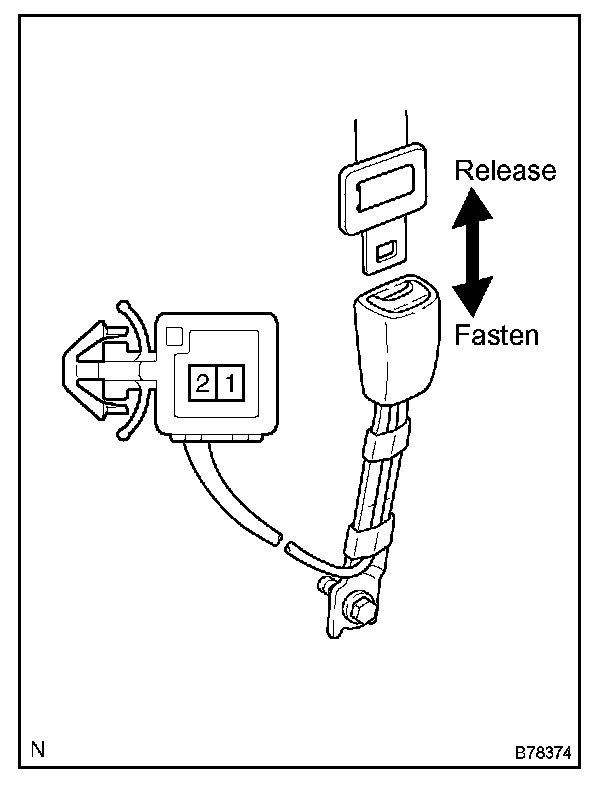 Release

Fasten

2 1

N

B78374