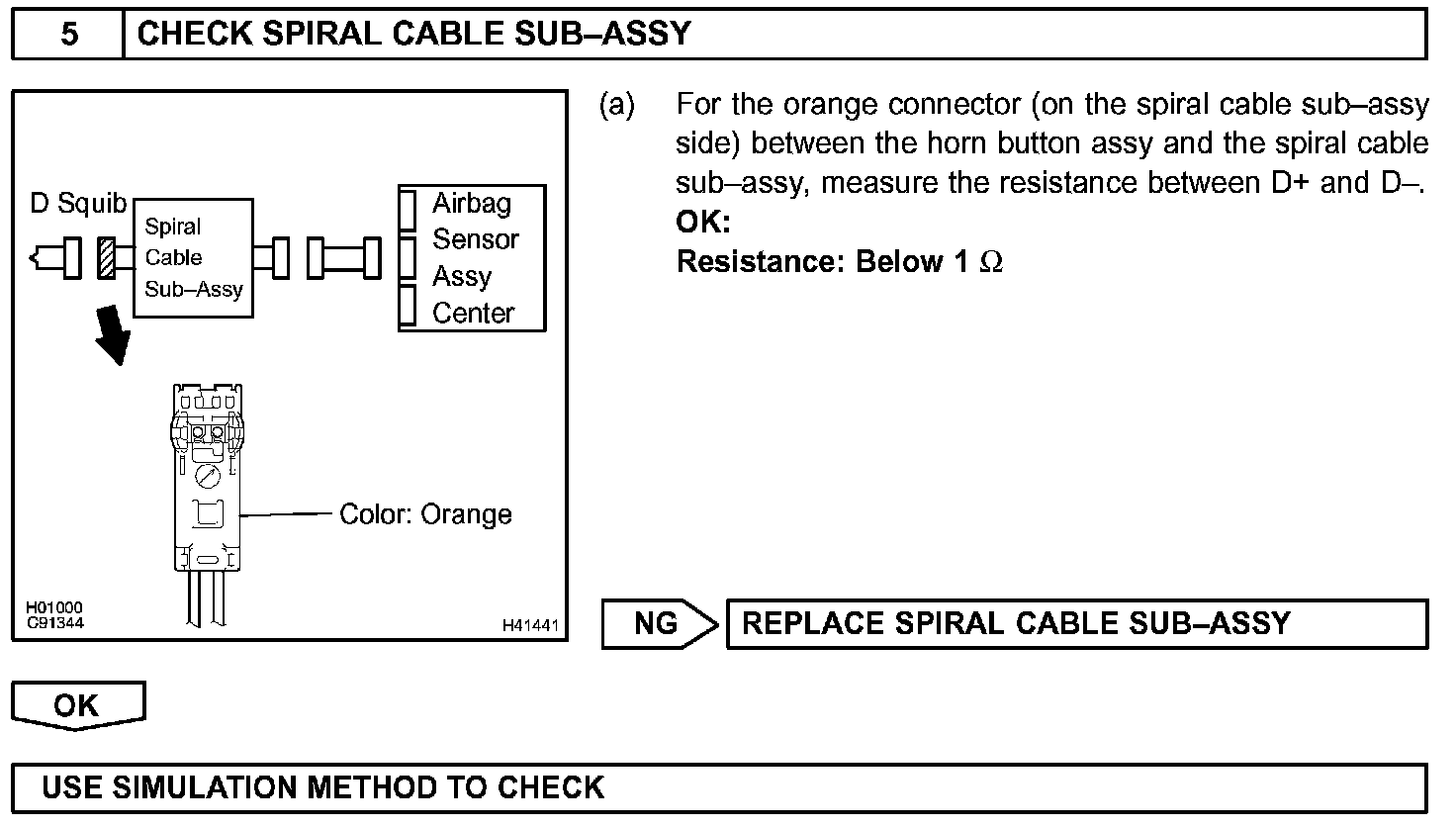 5 CHECK SPIRAL CABLE SUB–ASSY

D Squib

Spiral Cable Sub–Assy

Airbag Sensor Assy Center

Color: Orange

H01000
C91344

H41441

(a) For the orange connector (on the spiral cable sub–assy side) between the horn button assy and the spiral cable sub–assy, measure the resistance between D+ and D–.
OK:
Resistance: Below 1 $\Omega$

NG

REPLACE SPIRAL CABLE SUB–ASSY

OK

USE SIMULATION METHOD TO CHECK