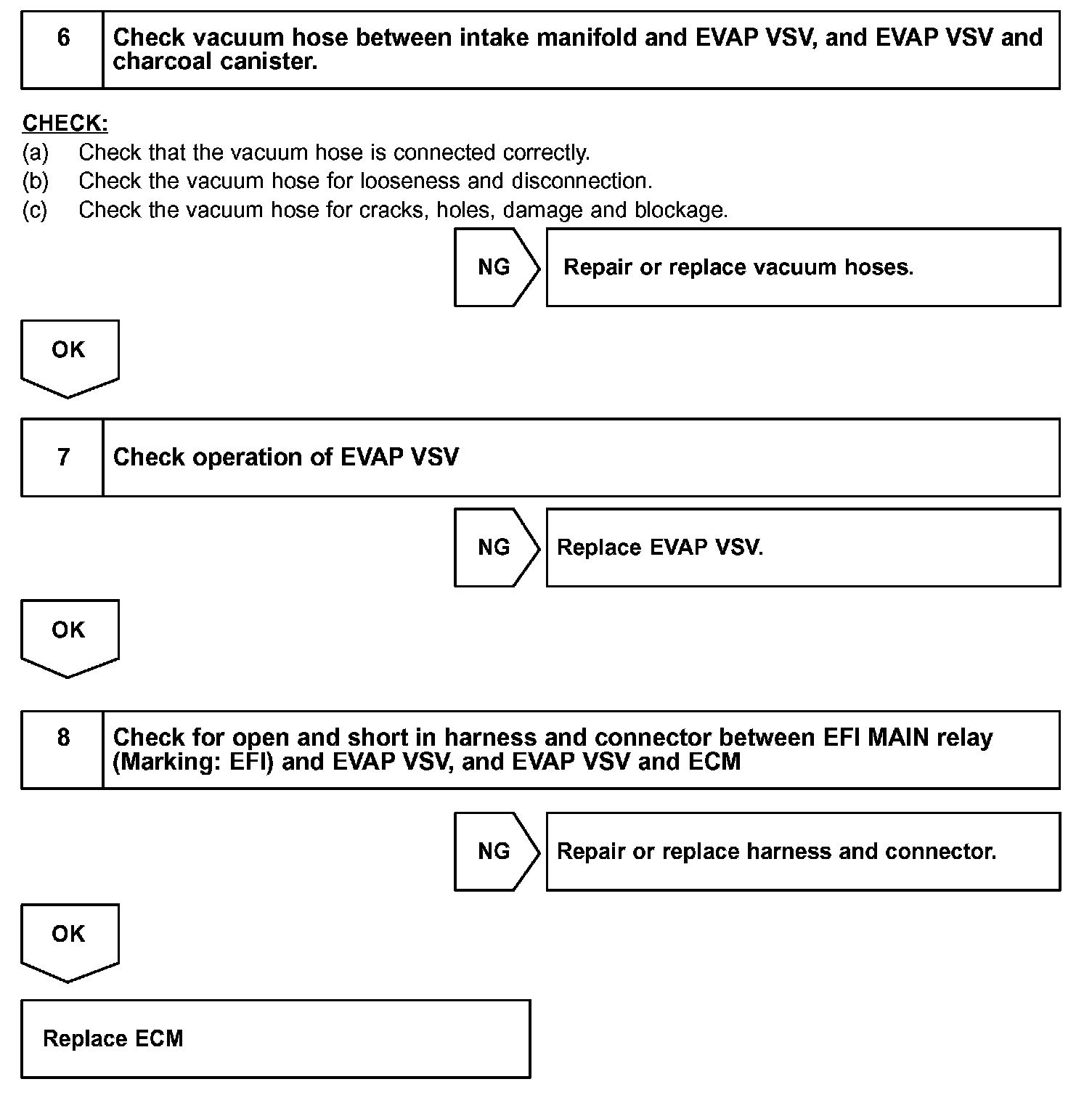 6 Check vacuum hose between intake manifold and EVAP VSV, and EVAP VSV and charcoal canister.

CHECK:
(a) Check that the vacuum hose is connected correctly.
(b) Check the vacuum hose for looseness and disconnection.
(c) Check the vacuum hose for cracks, holes, damage and blockage.

NG Repair or replace vacuum hoses.

OK

7 Check operation of EVAP VSV

NG Replace EVAP VSV.

OK

8 Check for open and short in harness and connector between EFI MAIN relay (Marking: EFI) and EVAP VSV, and EVAP VSV and ECM

NG Repair or replace harness and connector.

OK

Replace ECM