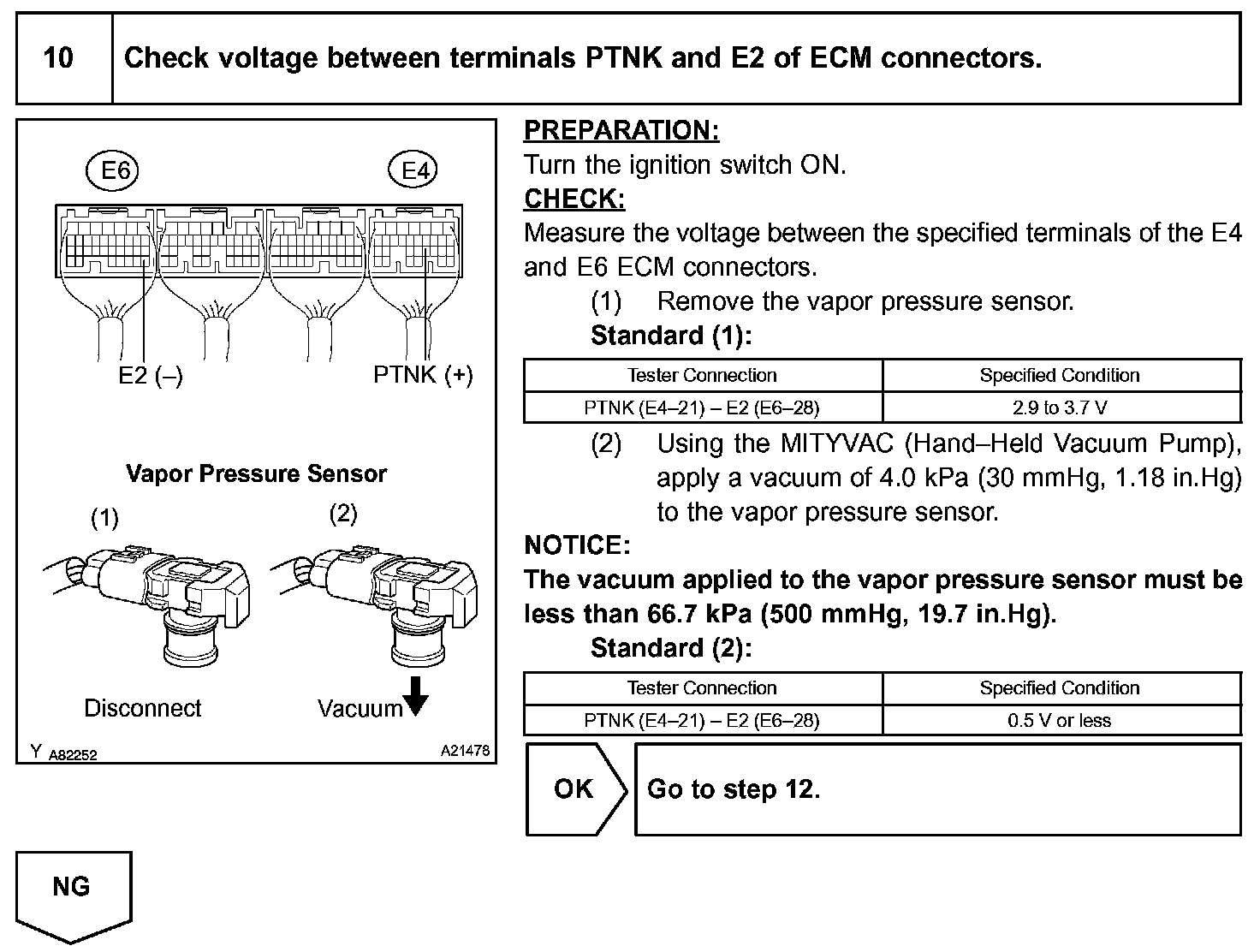 10 Check voltage between terminals PTNK and E2 of ECM connectors.

E6 E4

E2 (–) PTNK (+)

Vapor Pressure Sensor

(1) (2)

Disconnect Vacuum

Y A82252 A21478

PREPARATION:
Turn the ignition switch ON.
CHECK:
Measure the voltage between the specified terminals of the E4 and E6 ECM connectors.
(1) Remove the vapor pressure sensor.
Standard (1):

| Tester Connection | Specified Condition |
|---|---|
| PTNK (E4–21) – E2 (E6–28) | 2.9 to 3.7 V |

(2) Using the MITYVAC (Hand–Held Vacuum Pump), apply a vacuum of 4.0 kPa (30 mmHg, 1.18 in.Hg) to the vapor pressure sensor.
NOTICE:
The vacuum applied to the vapor pressure sensor must be less than 66.7 kPa (500 mmHg, 19.7 in.Hg).
Standard (2):

| Tester Connection | Specified Condition |
|---|---|
| PTNK (E4–21) – E2 (E6–28) | 0.5 V or less |

OK Go to step 12.

NG