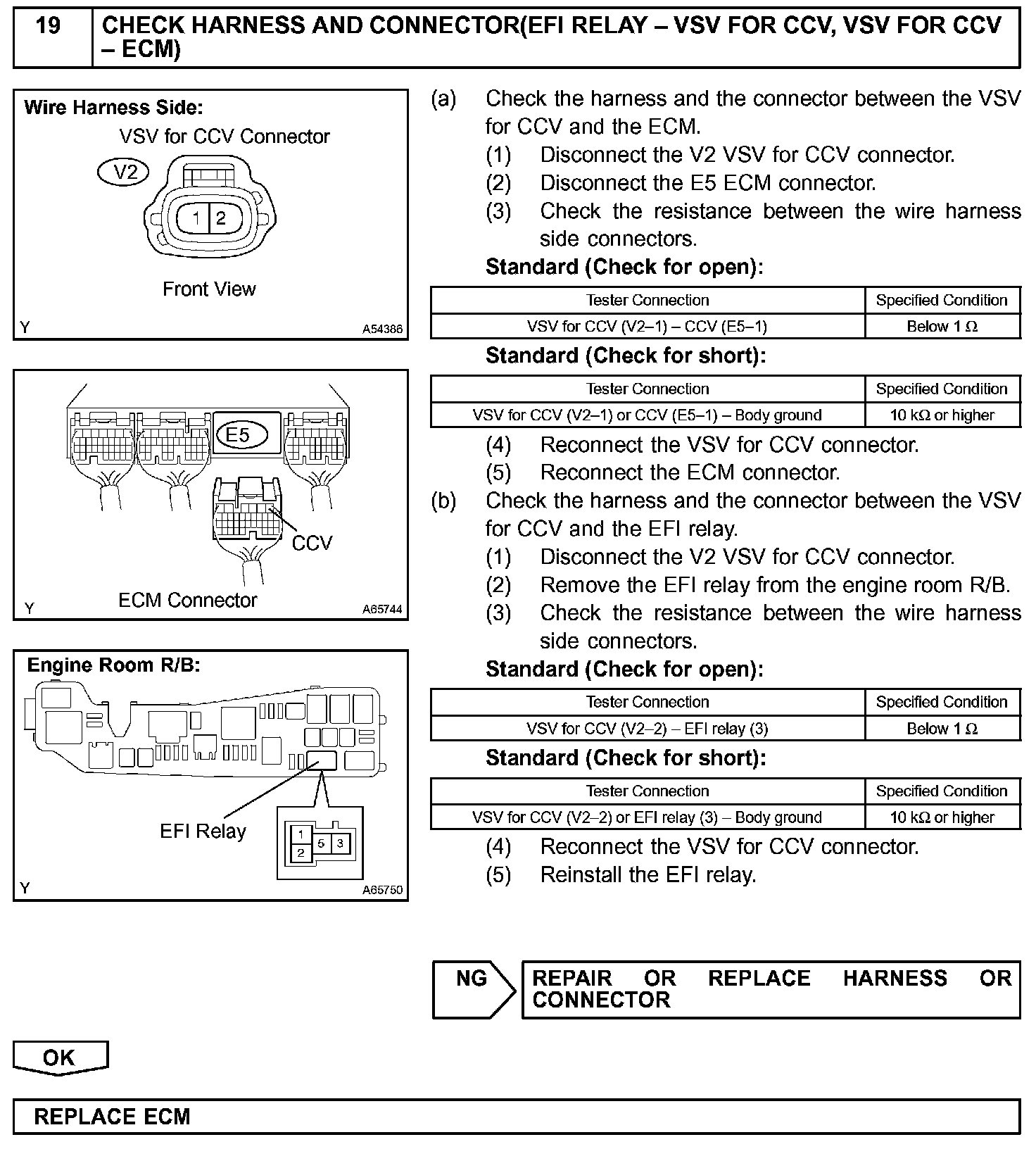 19 CHECK HARNESS AND CONNECTOR(EFI RELAY – VSV FOR CCV, VSV FOR CCV – ECM)

Wire Harness Side:
VSV for CCV Connector
V2
1 2
Front View
Y A54386

E5
CCV
ECM Connector
Y A65744

Engine Room R/B:
EFI Relay
1 2 5 3
Y A65750

(a) Check the harness and the connector between the VSV for CCV and the ECM.
(1) Disconnect the V2 VSV for CCV connector.
(2) Disconnect the E5 ECM connector.
(3) Check the resistance between the wire harness side connectors.
Standard (Check for open):

| Tester Connection | Specified Condition |
|---|---|
| VSV for CCV (V2–1) – CCV (E5–1) | Below 1 Ω |

Standard (Check for short):

| Tester Connection | Specified Condition |
|---|---|
| VSV for CCV (V2–1) or CCV (E5–1) – Body ground | 10 kΩ or higher |

(4) Reconnect the VSV for CCV connector.
(5) Reconnect the ECM connector.
(b) Check the harness and the connector between the VSV for CCV and the EFI relay.
(1) Disconnect the V2 VSV for CCV connector.
(2) Remove the EFI relay from the engine room R/B.
(3) Check the resistance between the wire harness side connectors.
Standard (Check for open):

| Tester Connection | Specified Condition |
|---|---|
| VSV for CCV (V2–2) – EFI relay (3) | Below 1 Ω |

Standard (Check for short):

| Tester Connection | Specified Condition |
|---|---|
| VSV for CCV (V2–2) or EFI relay (3) – Body ground | 10 kΩ or higher |

(4) Reconnect the VSV for CCV connector.
(5) Reinstall the EFI relay.

NG REPAIR OR REPLACE HARNESS OR CONNECTOR

OK

REPLACE ECM