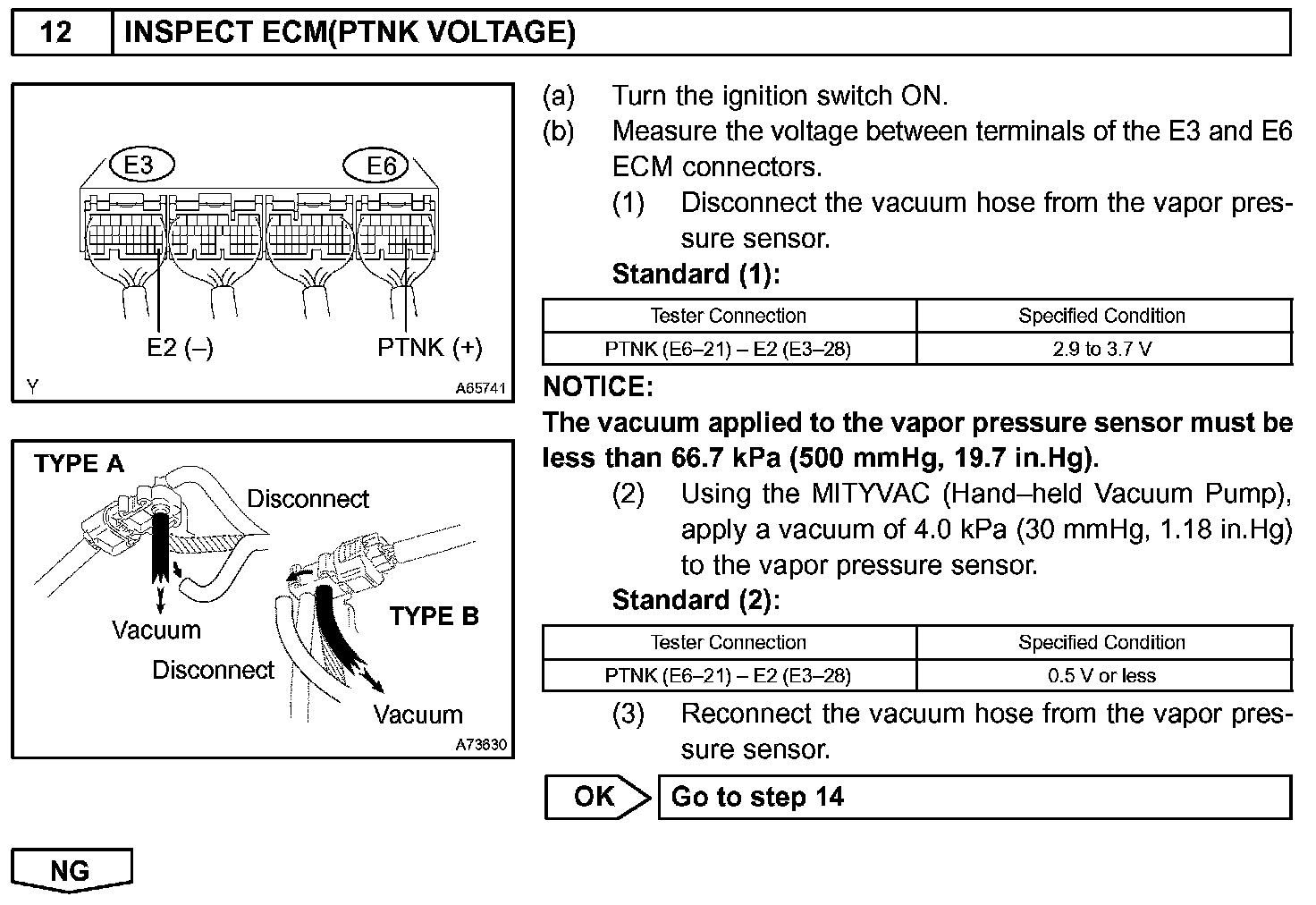 12 INSPECT ECM(PTNK VOLTAGE)

E3
E6
E2 (–)
PTNK (+)
Y
A65741

TYPE A
Disconnect
Vacuum
Disconnect
TYPE B
Vacuum
A73630

(a) Turn the ignition switch ON.
(b) Measure the voltage between terminals of the E3 and E6 ECM connectors.
(1) Disconnect the vacuum hose from the vapor pressure sensor.
Standard (1):

| Tester Connection | Specified Condition |
|---|---|
| PTNK (E6–21) – E2 (E3–28) | 2.9 to 3.7 V |

NOTICE:
The vacuum applied to the vapor pressure sensor must be less than 66.7 kPa (500 mmHg, 19.7 in.Hg).
(2) Using the MITYVAC (Hand–held Vacuum Pump), apply a vacuum of 4.0 kPa (30 mmHg, 1.18 in.Hg) to the vapor pressure sensor.
Standard (2):

| Tester Connection | Specified Condition |
|---|---|
| PTNK (E6–21) – E2 (E3–28) | 0.5 V or less |

(3) Reconnect the vacuum hose from the vapor pressure sensor.

OK Go to step 14

NG