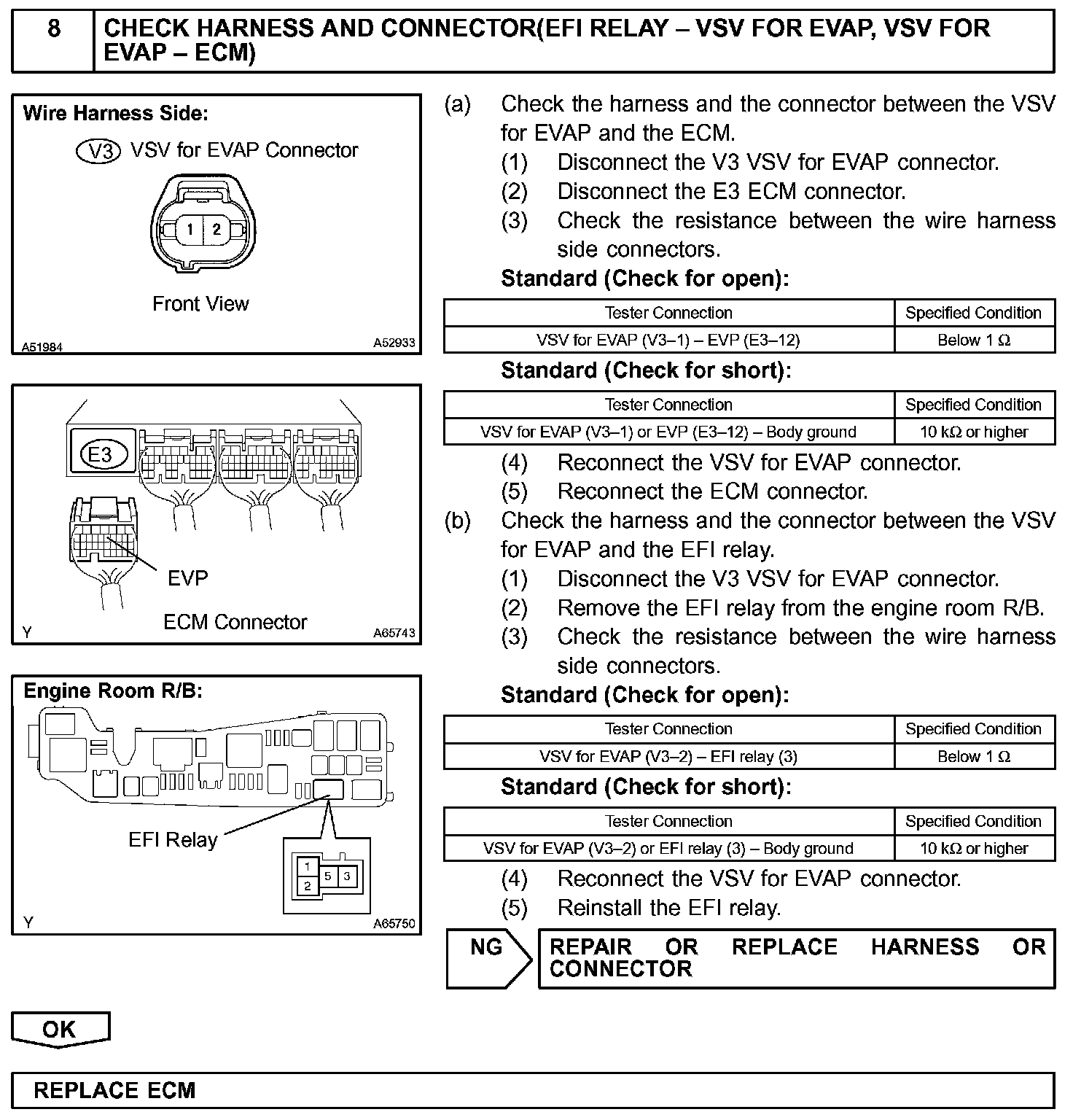 8 CHECK HARNESS AND CONNECTOR(EFI RELAY – VSV FOR EVAP, VSV FOR EVAP – ECM)

Wire Harness Side:

V3 VSV for EVAP Connector

1 2

Front View

A51984 A52933

E3

EVP

ECM Connector

Y A65743

Engine Room R/B:

EFI Relay

1 2 5 3

Y A65750

(a) Check the harness and the connector between the VSV for EVAP and the ECM.
(1) Disconnect the V3 VSV for EVAP connector.
(2) Disconnect the E3 ECM connector.
(3) Check the resistance between the wire harness side connectors.

Standard (Check for open):

| Tester Connection | Specified Condition |
|---|---|
| VSV for EVAP (V3–1) – EVP (E3–12) | Below 1 Ω |

Standard (Check for short):

| Tester Connection | Specified Condition |
|---|---|
| VSV for EVAP (V3–1) or EVP (E3–12) – Body ground | 10 kΩ or higher |

(4) Reconnect the VSV for EVAP connector.
(5) Reconnect the ECM connector.

(b) Check the harness and the connector between the VSV for EVAP and the EFI relay.
(1) Disconnect the V3 VSV for EVAP connector.
(2) Remove the EFI relay from the engine room R/B.
(3) Check the resistance between the wire harness side connectors.

Standard (Check for open):

| Tester Connection | Specified Condition |
|---|---|
| VSV for EVAP (V3–2) – EFI relay (3) | Below 1 Ω |

Standard (Check for short):

| Tester Connection | Specified Condition |
|---|---|
| VSV for EVAP (V3–2) or EFI relay (3) – Body ground | 10 kΩ or higher |

(4) Reconnect the VSV for EVAP connector.
(5) Reinstall the EFI relay.

NG REPAIR OR REPLACE HARNESS OR CONNECTOR

OK

REPLACE ECM