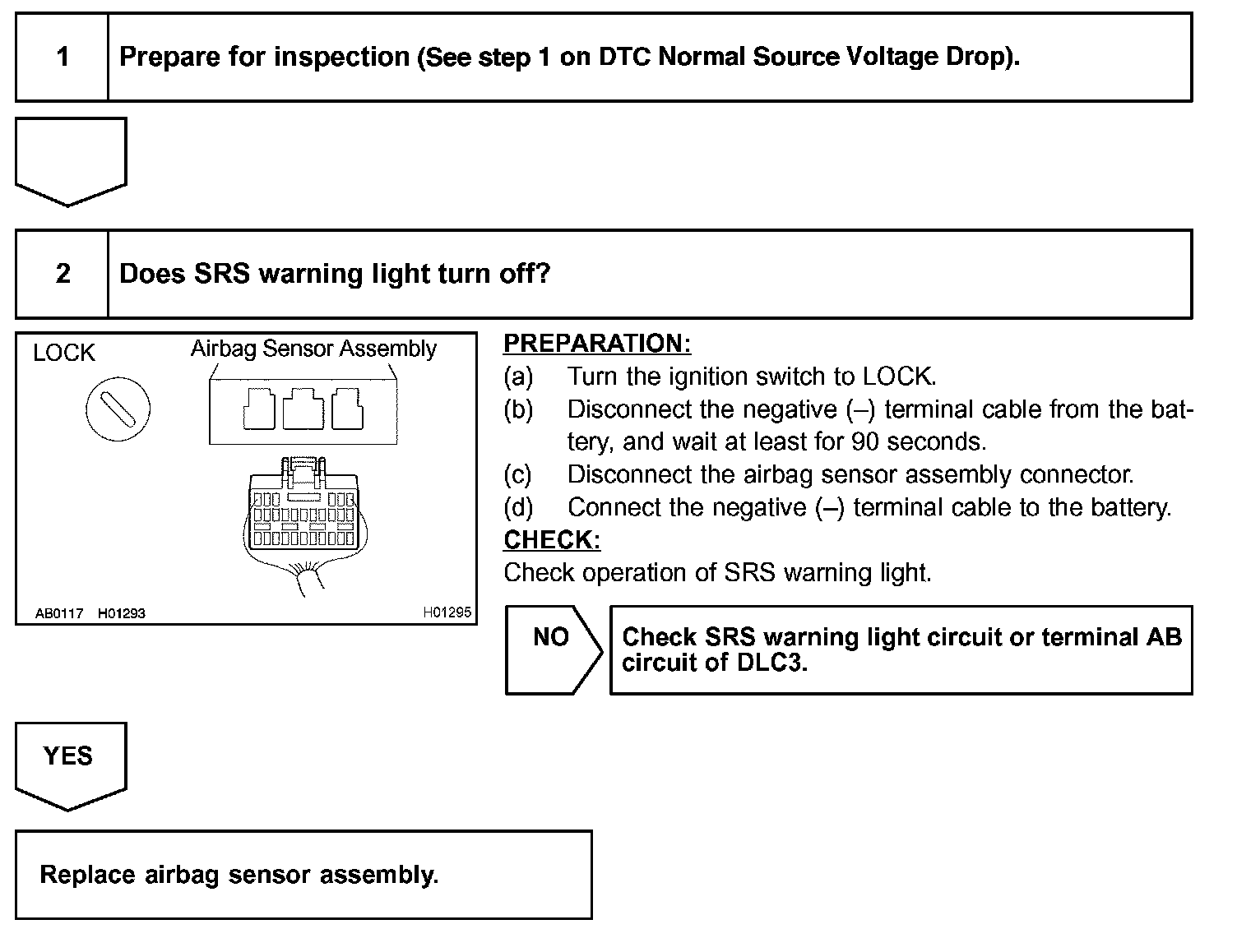 1 Prepare for inspection (See step 1 on DTC Normal Source Voltage Drop).

2 Does SRS warning light turn off?

LOCK

Airbag Sensor Assembly

AB0117 H01293 H01295

PREPARATION:
(a) Turn the ignition switch to LOCK.
(b) Disconnect the negative (–) terminal cable from the battery, and wait at least for 90 seconds.
(c) Disconnect the airbag sensor assembly connector.
(d) Connect the negative (–) terminal cable to the battery.
CHECK:
Check operation of SRS warning light.

NO

Check SRS warning light circuit or terminal AB circuit of DLC3.

YES

Replace airbag sensor assembly.