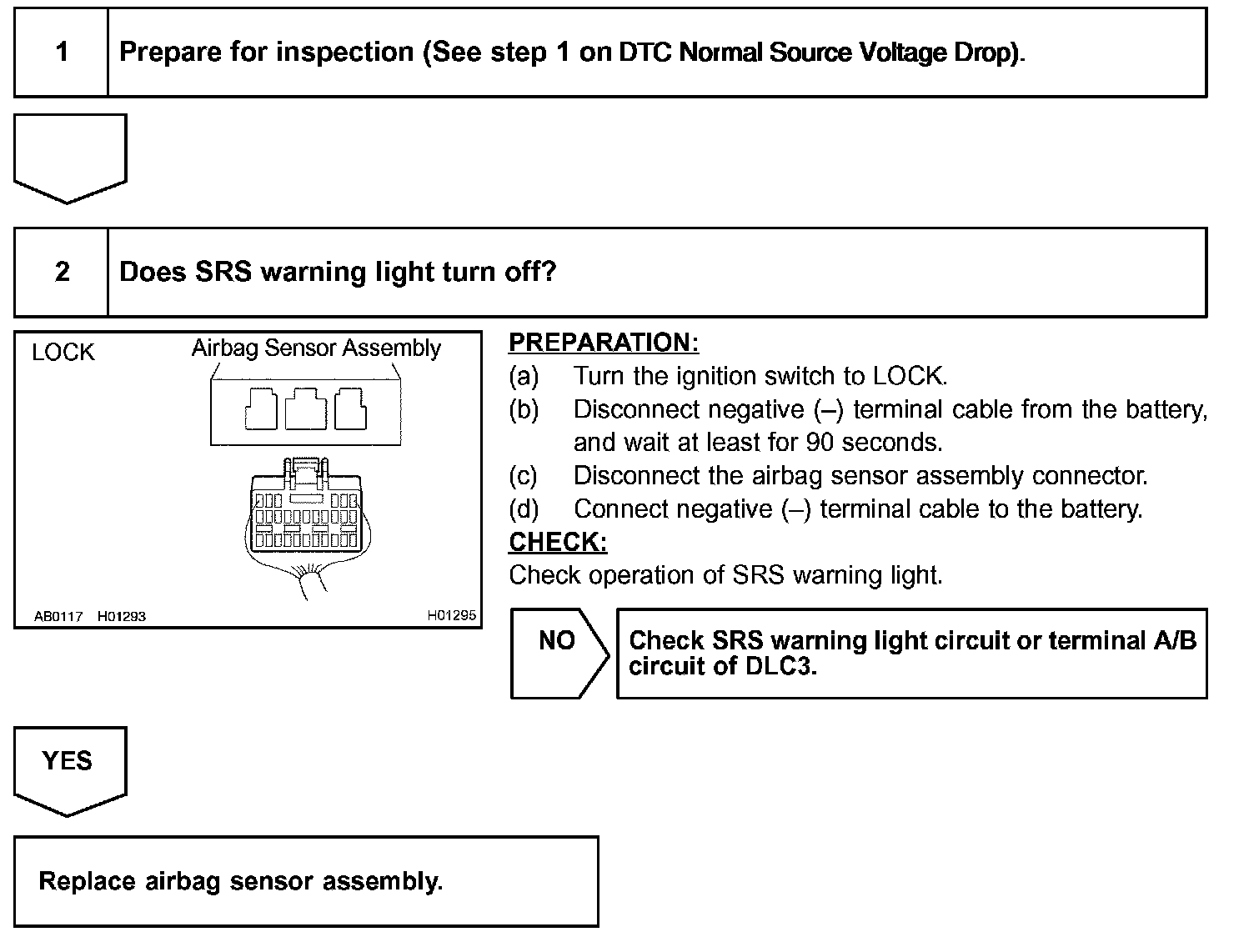 1 Prepare for inspection (See step 1 on DTC Normal Source Voltage Drop).

2 Does SRS warning light turn off?

LOCK

Airbag Sensor Assembly

AB0117 H01293

H01295

PREPARATION:
(a) Turn the ignition switch to LOCK.
(b) Disconnect negative (–) terminal cable from the battery, and wait at least for 90 seconds.
(c) Disconnect the airbag sensor assembly connector.
(d) Connect negative (–) terminal cable to the battery.

CHECK:
Check operation of SRS warning light.

NO

Check SRS warning light circuit or terminal A/B circuit of DLC3.

YES

Replace airbag sensor assembly.