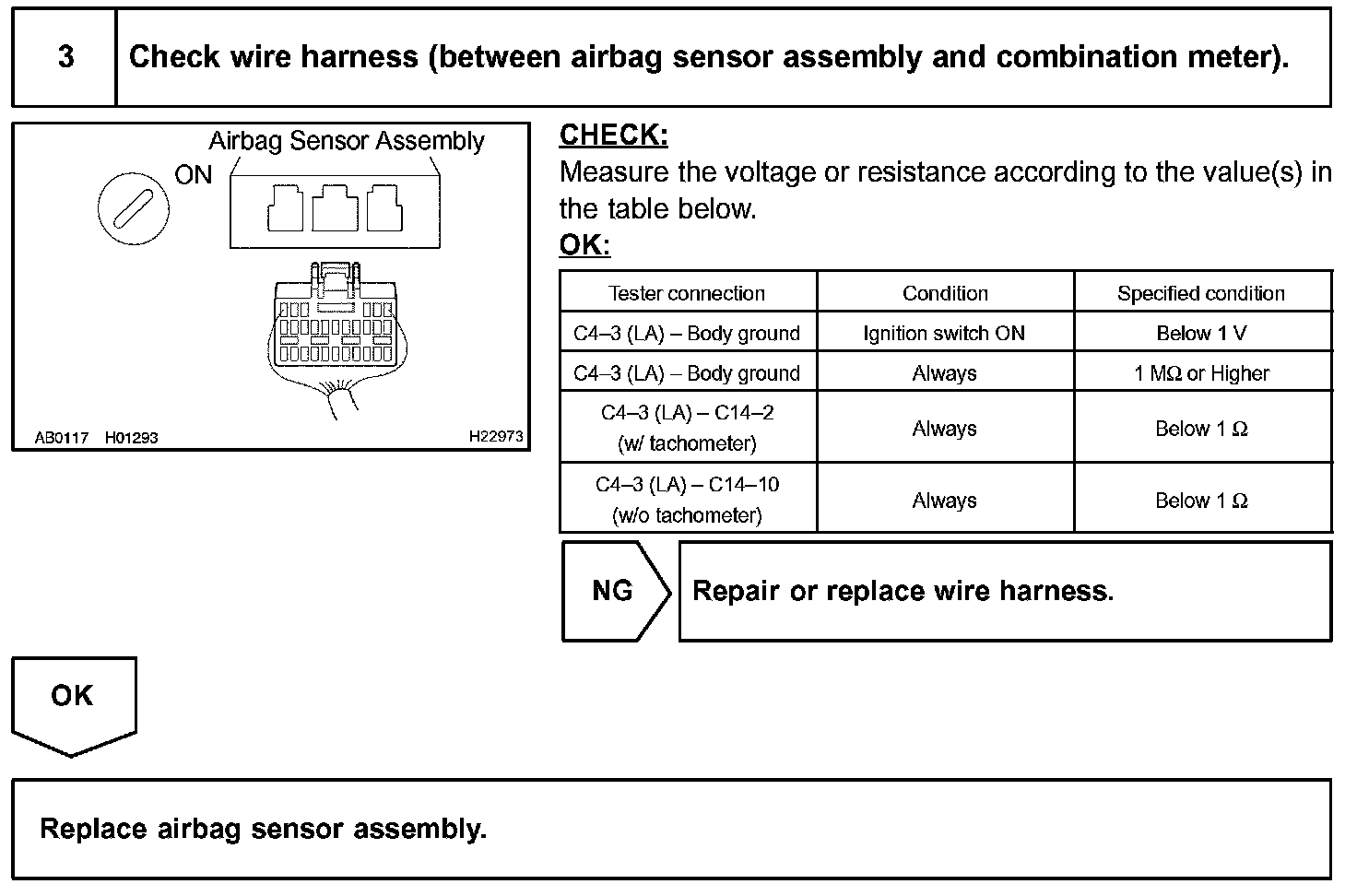 3 Check wire harness (between airbag sensor assembly and combination meter).

Airbag Sensor Assembly
ON
AB0117 H01293 H22973

CHECK:
Measure the voltage or resistance according to the value(s) in the table below.
OK:

| Tester connection | Condition | Specified condition |
|---|---|---|
| C4–3 (LA) – Body ground | Ignition switch ON | Below 1 V |
| C4–3 (LA) – Body ground | Always | 1 MΩ or Higher |
| C4–3 (LA) – C14–2 (w/ tachometer) | Always | Below 1 Ω |
| C4–3 (LA) – C14–10 (w/o tachometer) | Always | Below 1 Ω |

NG Repair or replace wire harness.

OK

Replace airbag sensor assembly.