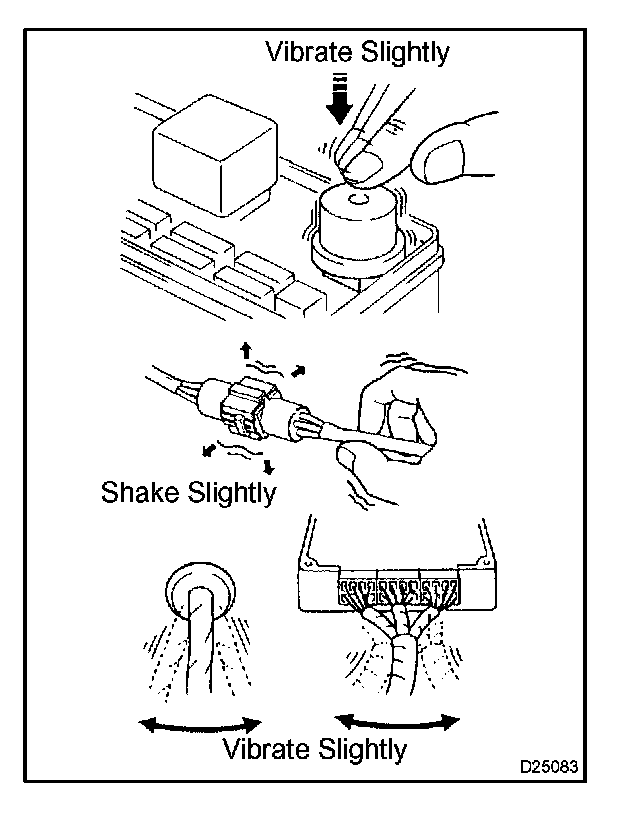 Vibrate Slightly

Shake Slightly

Vibrate Slightly

D25083