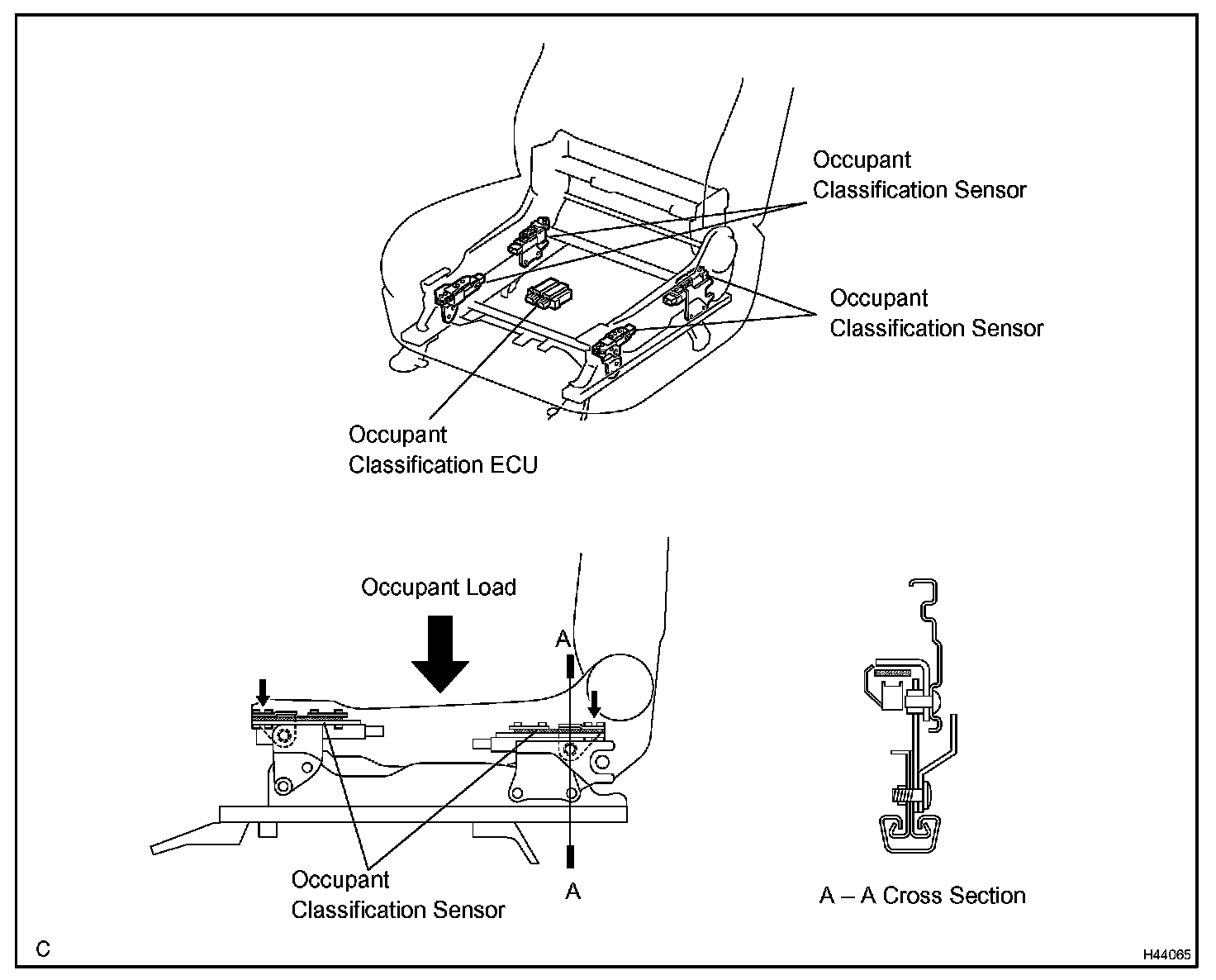 Occupant
Classification Sensor

Occupant
Classification Sensor

Occupant
Classification ECU

Occupant Load

A

A

Occupant
Classification Sensor

A – A Cross Section

C

H44065