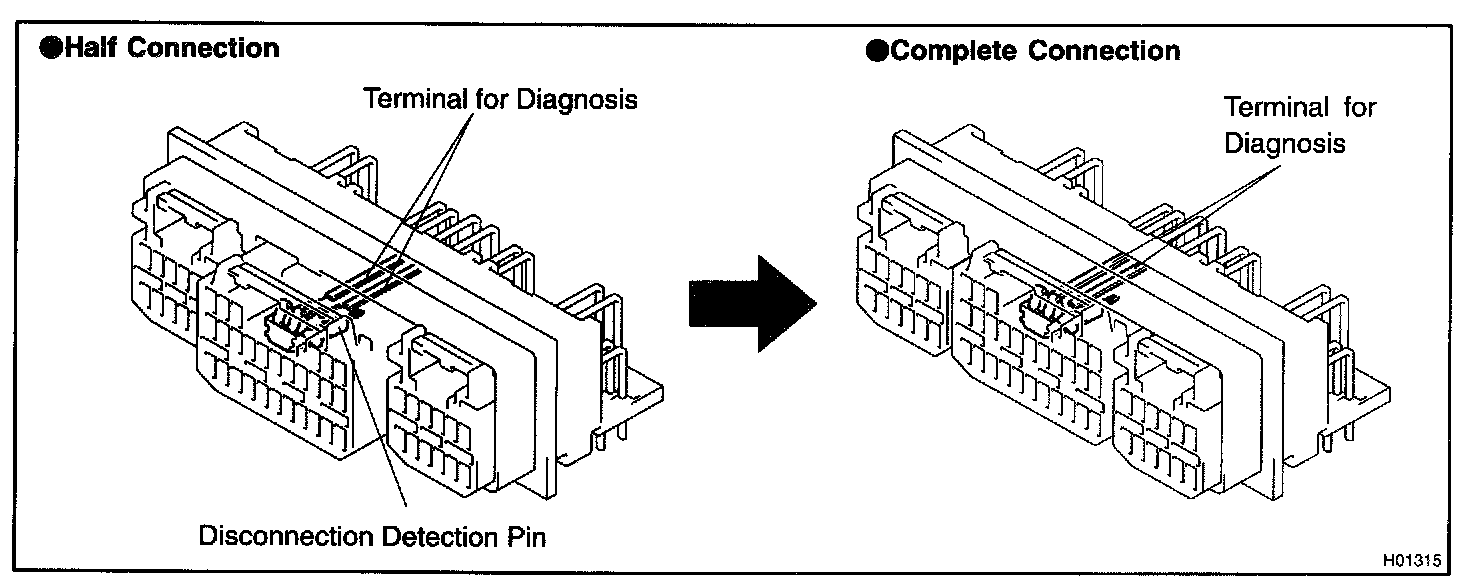 ●Half Connection

Terminal for Diagnosis

Disconnection Detection Pin

●Complete Connection

Terminal for Diagnosis

H01315