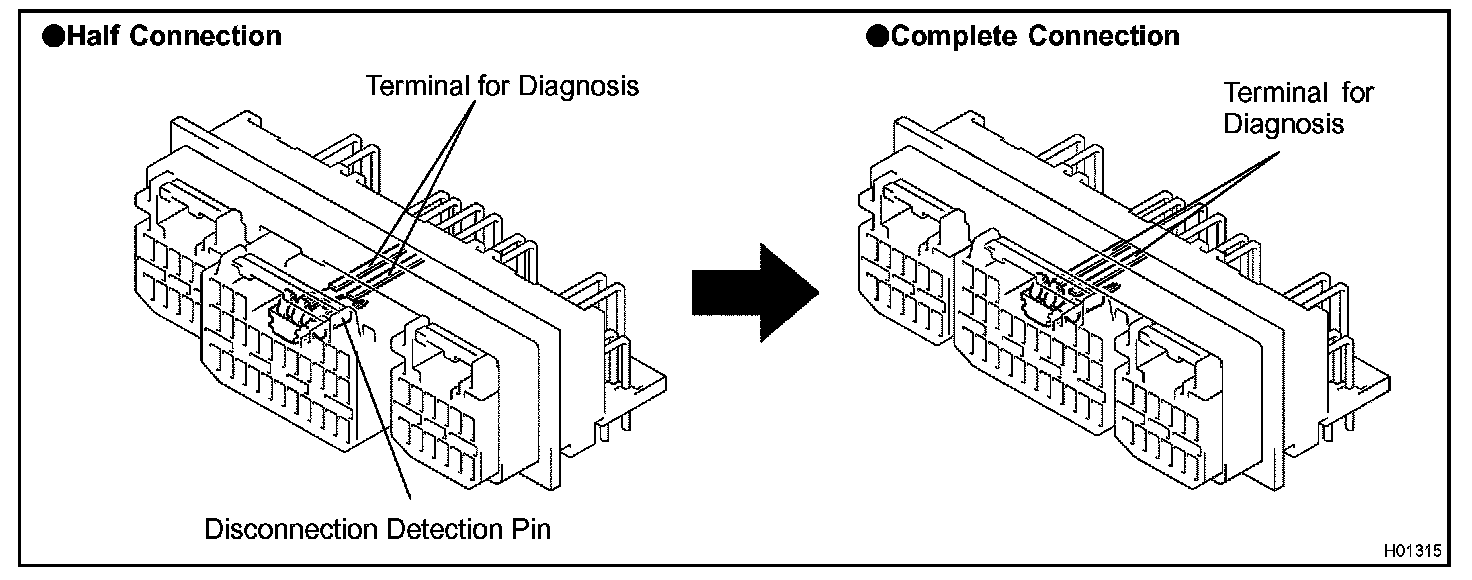 ●Half Connection

Terminal for Diagnosis

Disconnection Detection Pin

●Complete Connection

Terminal for Diagnosis

H01315