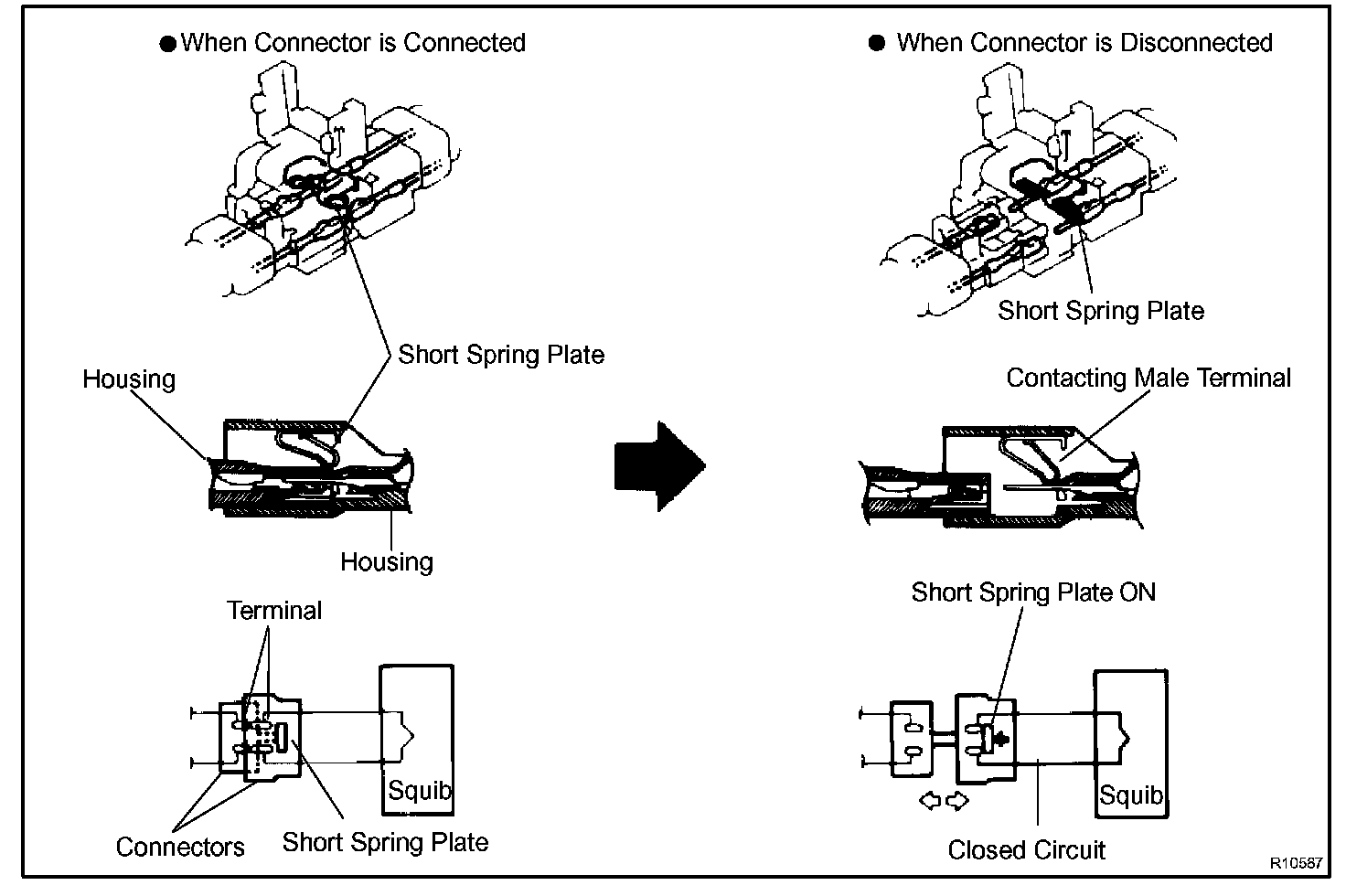 ● When Connector is Connected

Short Spring Plate

Housing

Housing

Terminal

Squib

Connectors

Short Spring Plate

● When Connector is Disconnected

Short Spring Plate

Contacting Male Terminal

Short Spring Plate ON

Squib

Closed Circuit

R10587