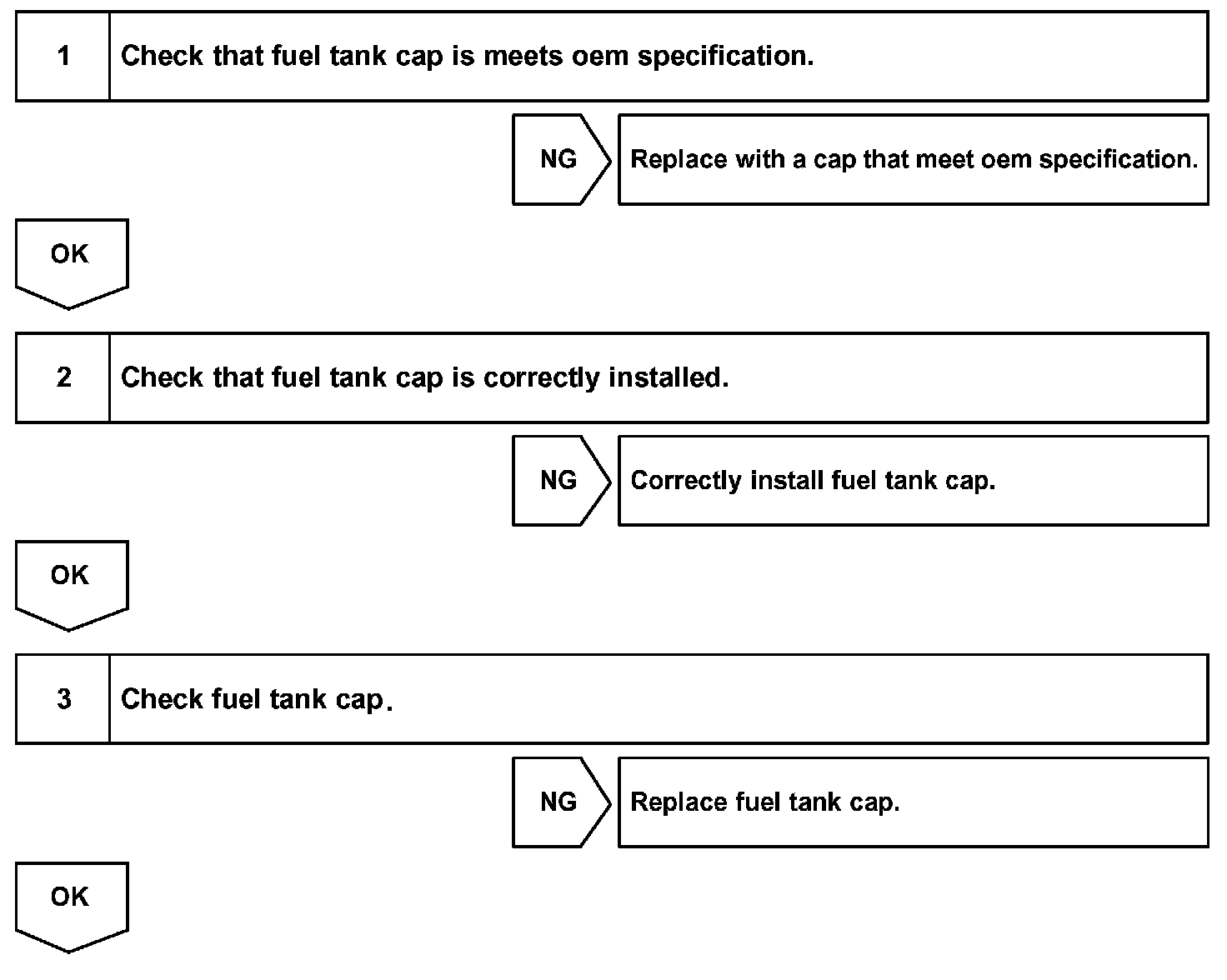 1 Check that fuel tank cap is meets oem specification.

NG Replace with a cap that meet oem specification.

OK

2 Check that fuel tank cap is correctly installed.

NG Correctly install fuel tank cap.

OK

3 Check fuel tank cap.

NG Replace fuel tank cap.

OK