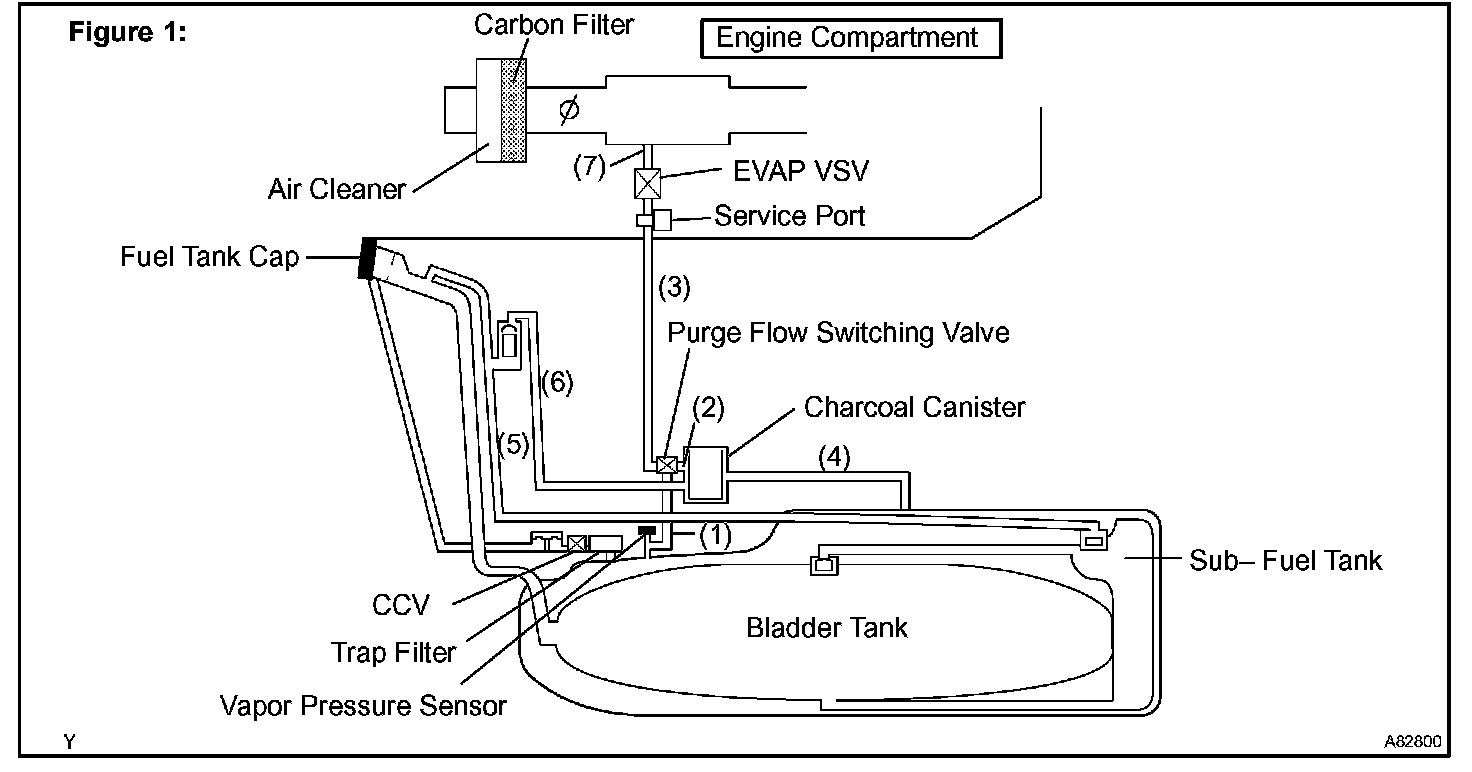 Figure 1:

Carbon Filter

Engine Compartment

Air Cleaner

(7)

EVAP VSV

Service Port

Fuel Tank Cap

(3)

Purge Flow Switching Valve

(6)

(2)

Charcoal Canister

(5)

(4)

(1)

Sub– Fuel Tank

CCV

Trap Filter

Bladder Tank

Vapor Pressure Sensor

Y

A82800