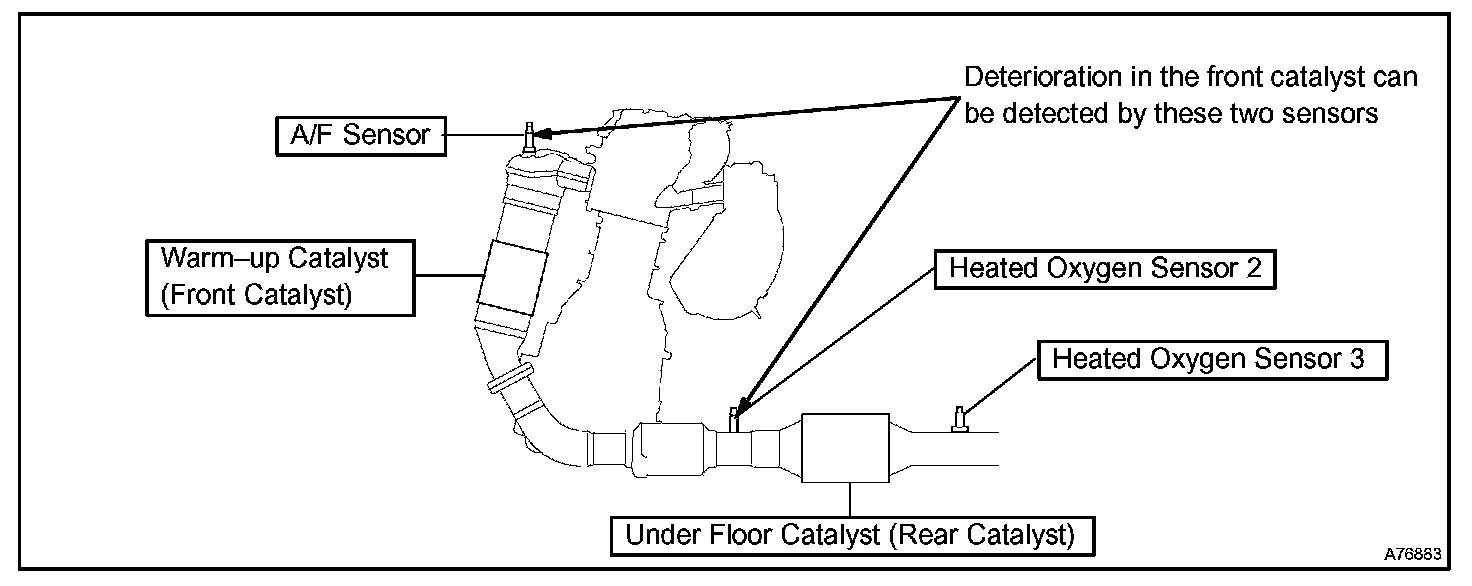 Deterioration in the front catalyst can be detected by these two sensors

A/F Sensor

Warm–up Catalyst (Front Catalyst)

Heated Oxygen Sensor 2

Heated Oxygen Sensor 3

Under Floor Catalyst (Rear Catalyst)

A76883