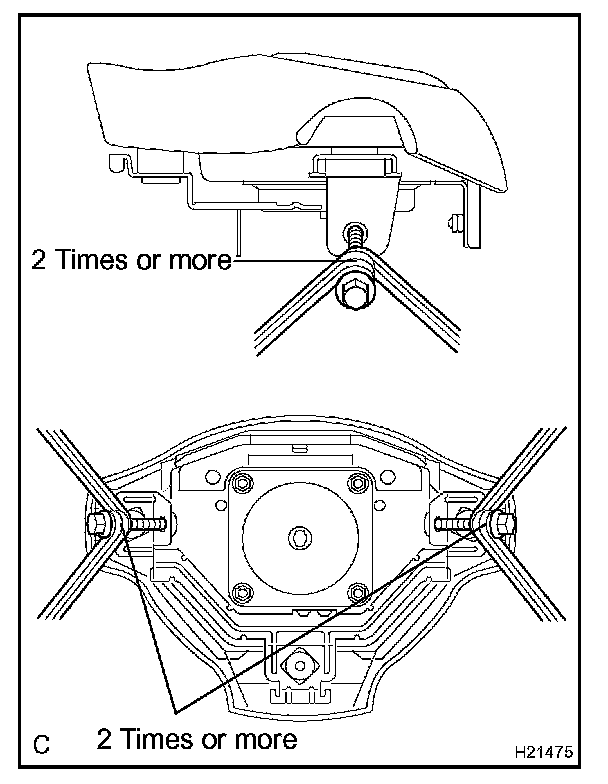 2 Times or more

C

2 Times or more

H21475