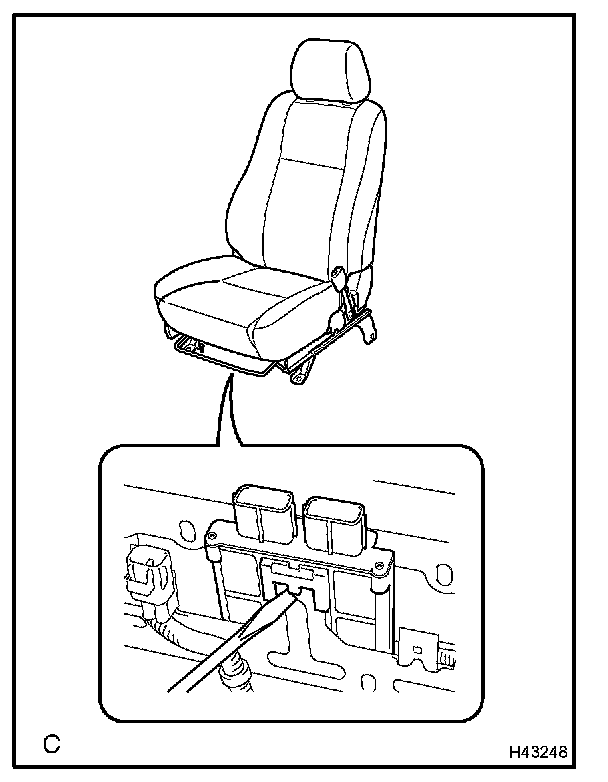 C

H43248