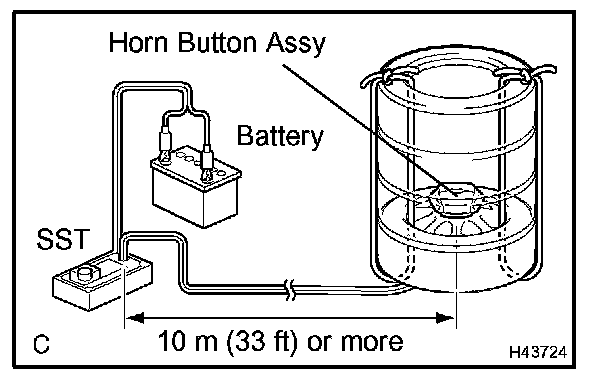 Horn Button Assy

Battery

SST

10 m (33 ft) or more

C

H43724