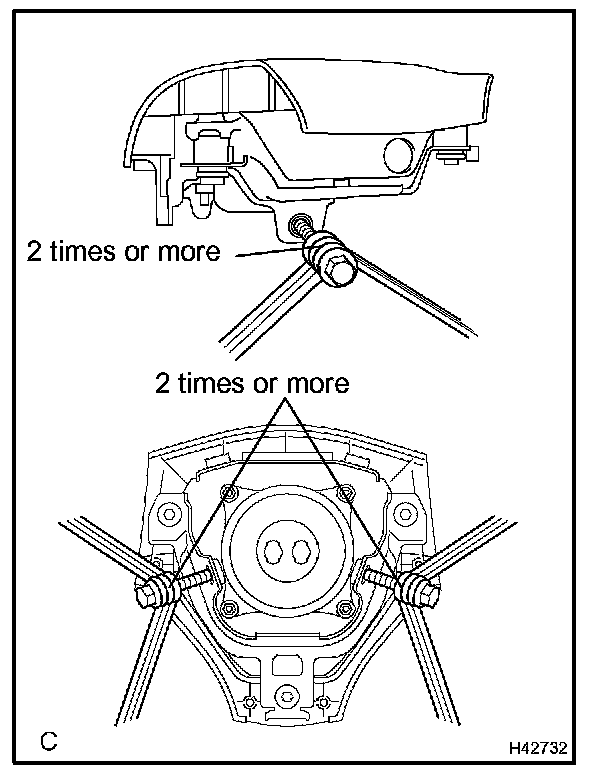 2 times or more

2 times or more

C

H42732