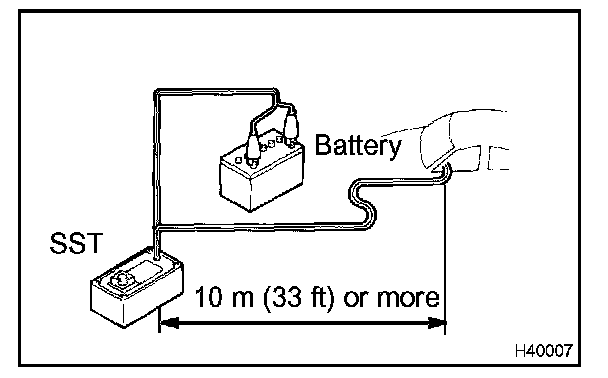 Battery

SST

10 m (33 ft) or more

H40007