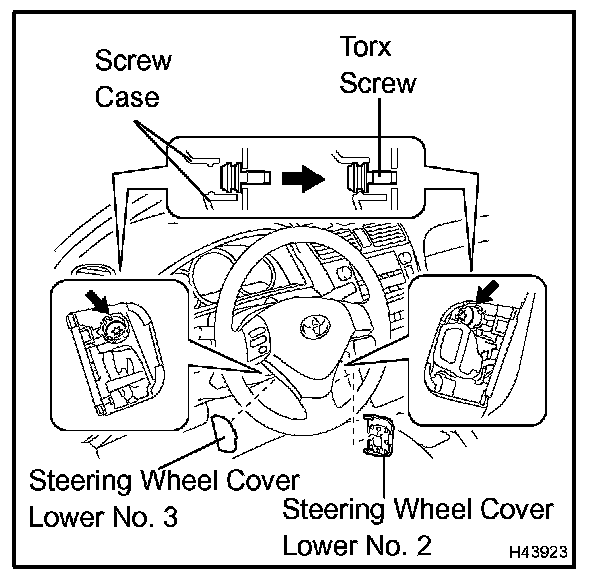 Screw Case

Torx Screw

Steering Wheel Cover Lower No. 3

Steering Wheel Cover Lower No. 2

H43923