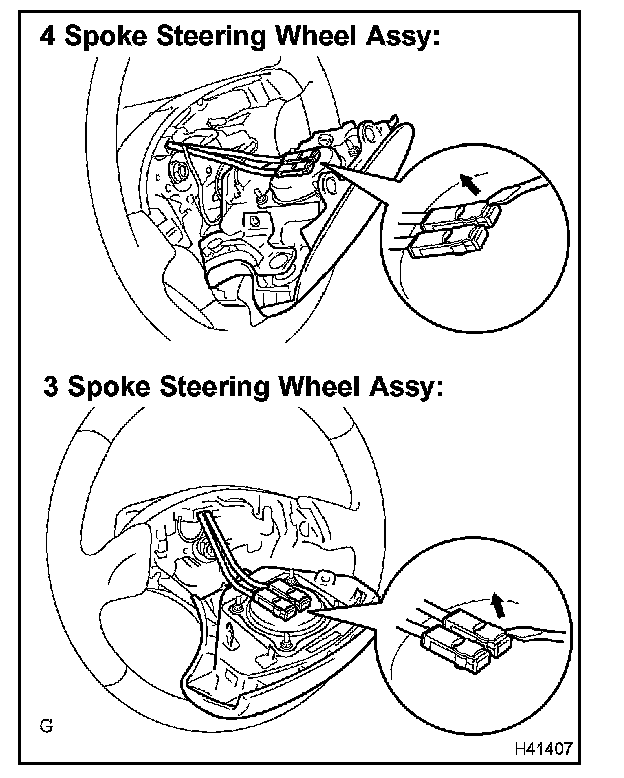 4 Spoke Steering Wheel Assy:

3 Spoke Steering Wheel Assy:

G

H41407