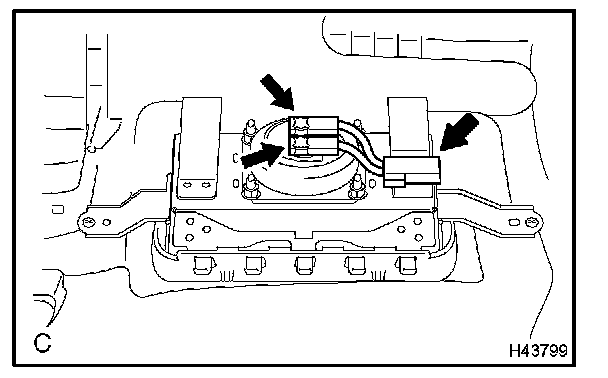 C

H43799