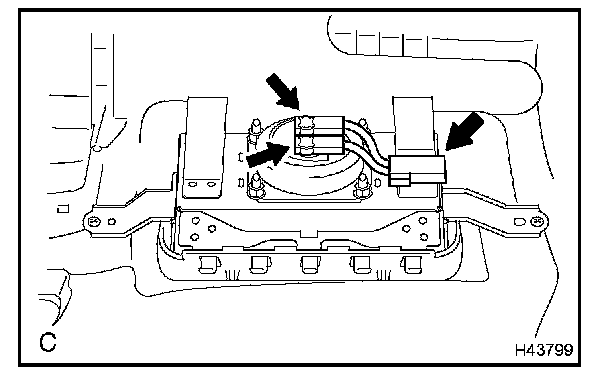 C

H43799